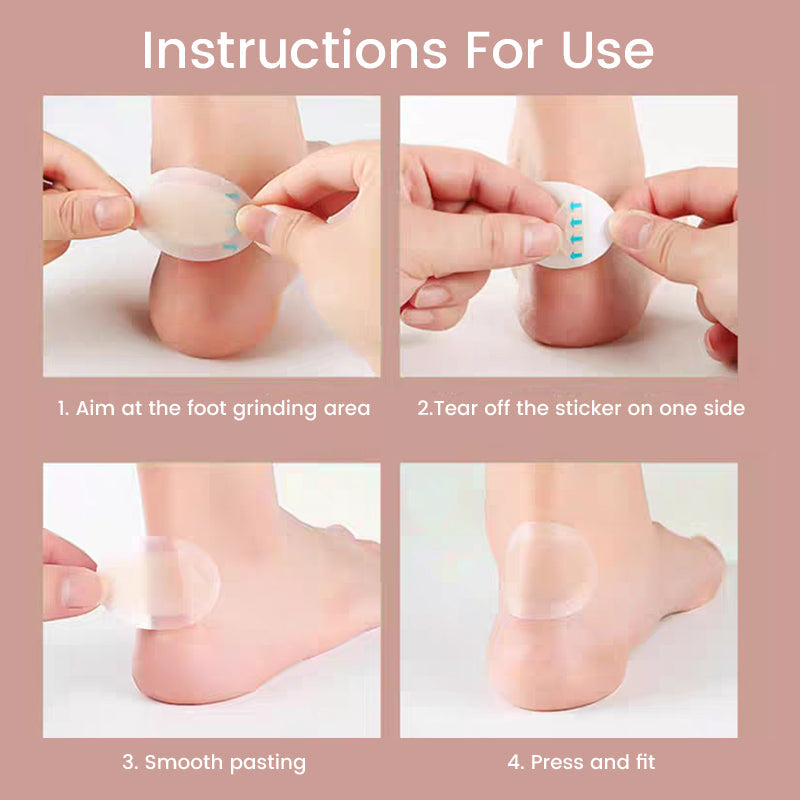 Instructions For Use

1. Aim at the foot grinding area

2.Tear off the sticker on one side

3. Smooth pasting

4. Press and fit