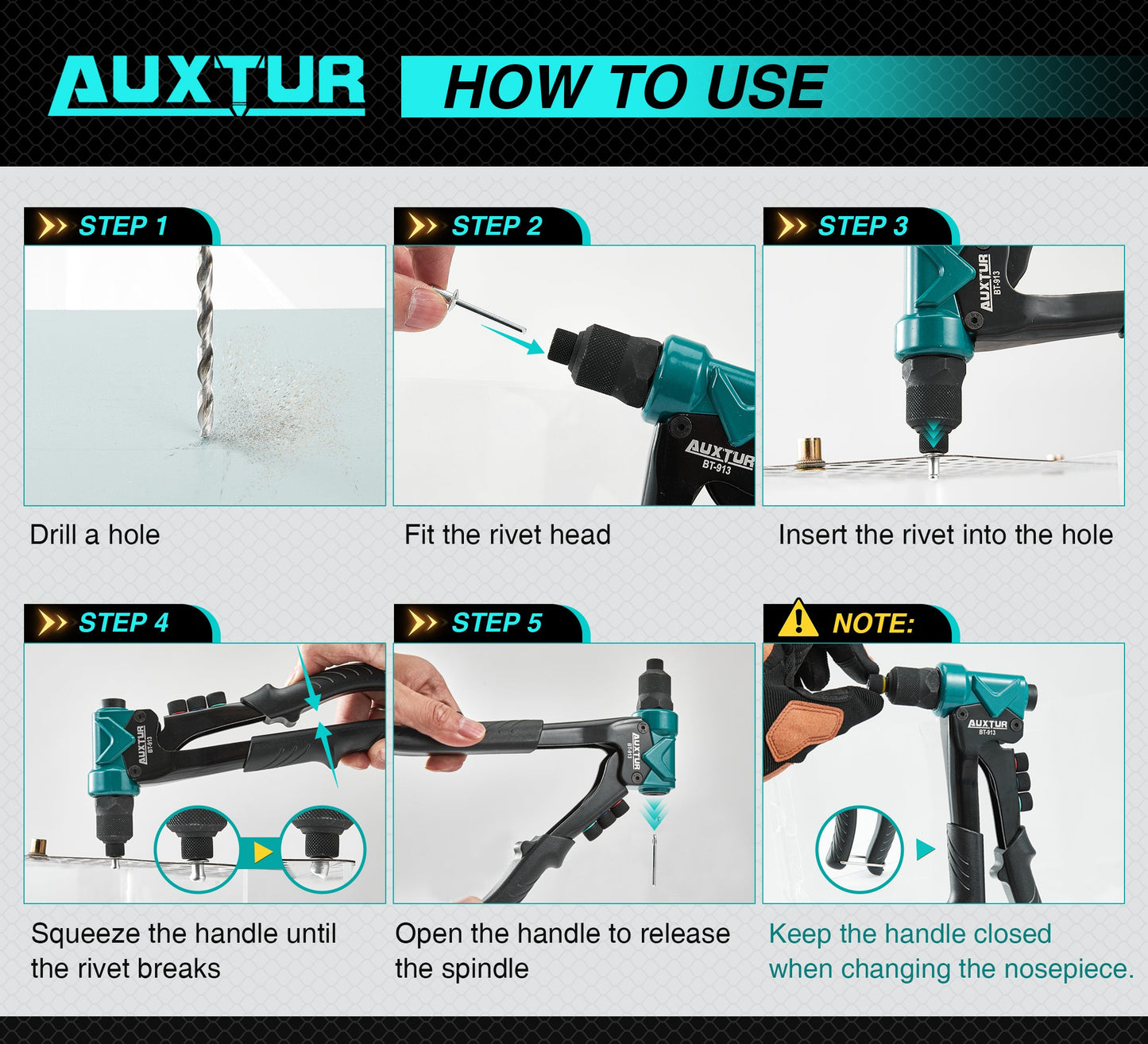 AUXTUR HOW TO USE

STEP 1

Drill a hole

STEP 2

AUXTUR BT-913

Fit the rivet head

STEP 3

AUXTUR BT-913

Insert the rivet into the hole

STEP 4

AUXTUR BT-913

Squeeze the handle until the rivet breaks

STEP 5

AUXTUR BT-913

Open the handle to release the spindle

NOTE:

AUXTUR BT-913

Keep the handle closed when changing the nosepiece.