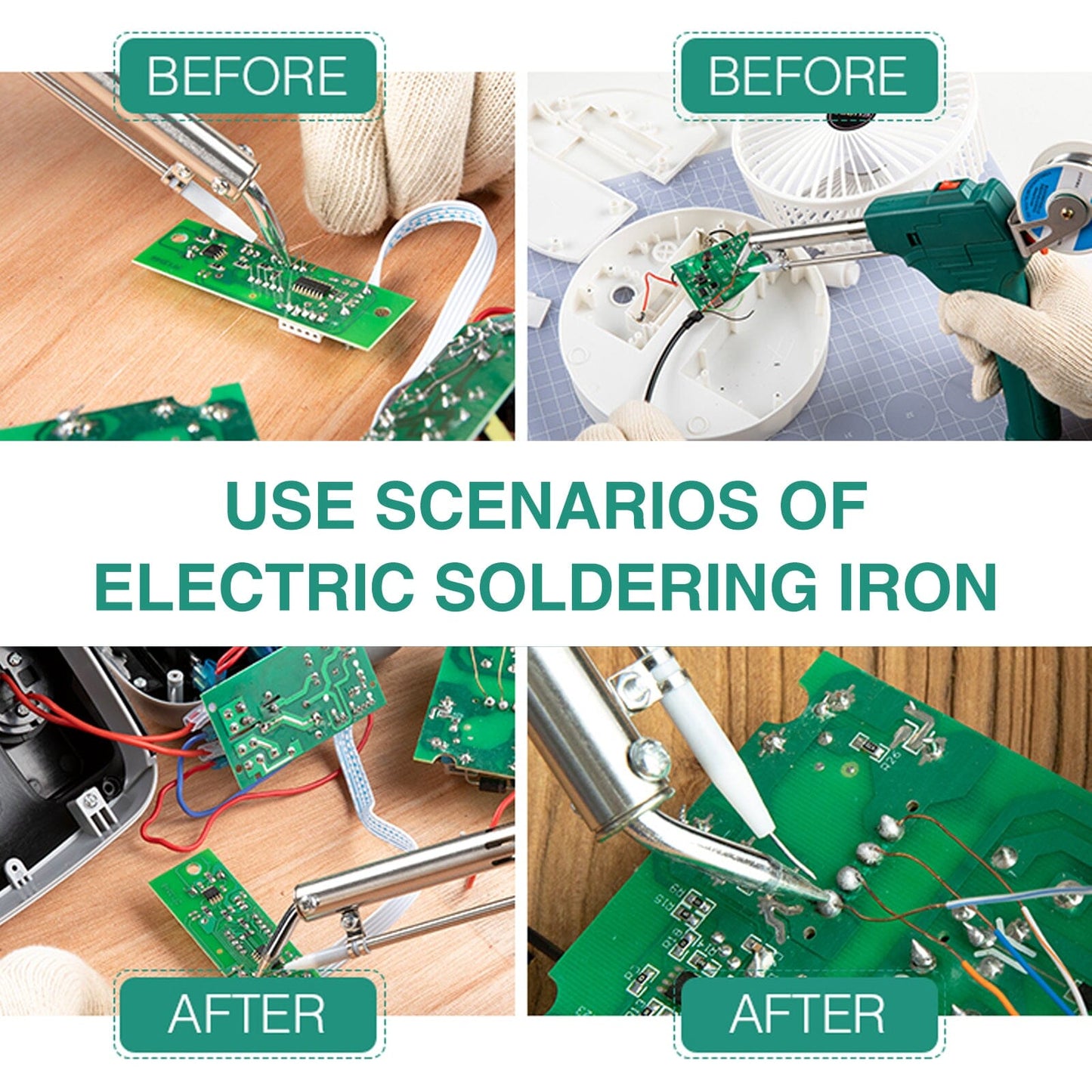 BEFORE

BEFORE

USE SCENARIOS OF ELECTRIC SOLDERING IRON

AFTER

AFTER