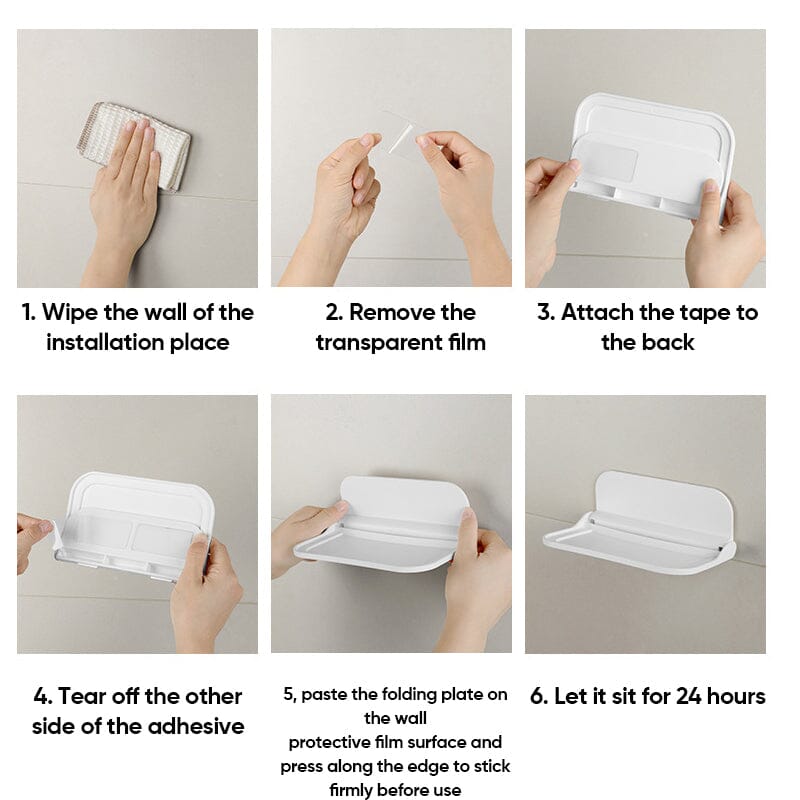 1. Wipe the wall of the installation place

2. Remove the transparent film

3. Attach the tape to the back

4. Tear off the other side of the adhesive

5, paste the folding plate on the wall
protective film surface and press along the edge to stick firmly before use

6. Let it sit for 24 hours