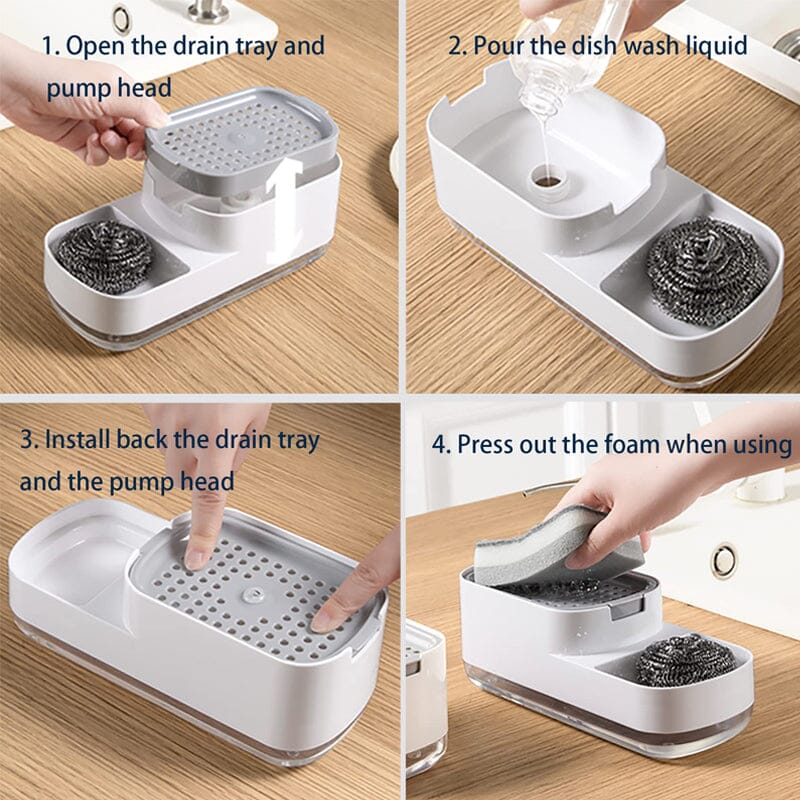 1. Open the drain tray and pump head

2. Pour the dish wash liquid

3. Install back the drain tray and the pump head

4. Press out the foam when using