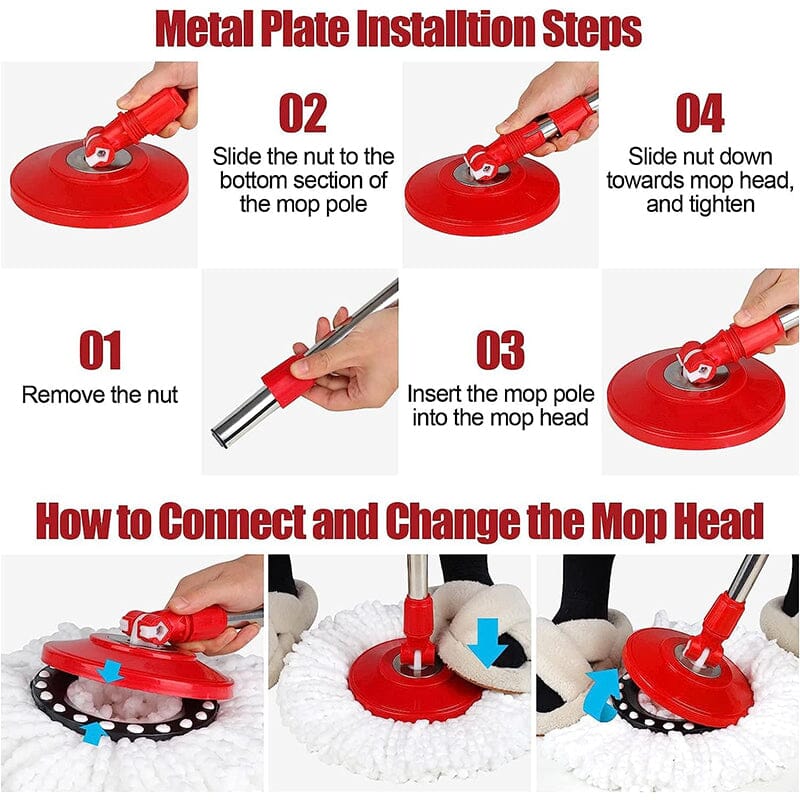 Metal Plate Installtion Steps

02
Slide the nut to the bottom section of the mop pole

04
Slide nut down towards mop head, and tighten

01
Remove the nut

03
Insert the mop pole into the mop head

How to Connect and Change the Mop Head