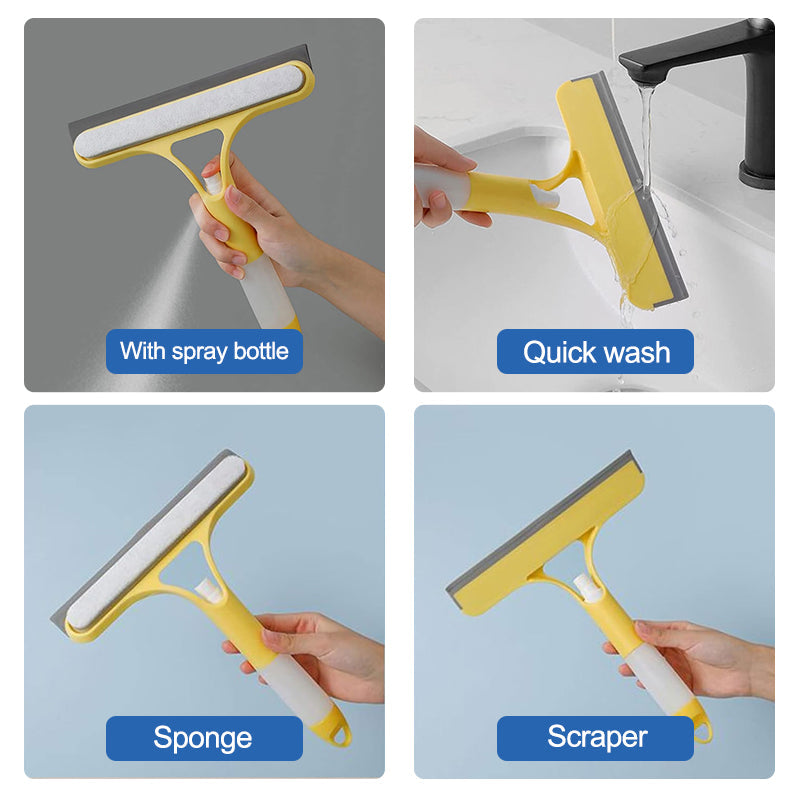 With spray bottle

Quick wash

Sponge

Scraper