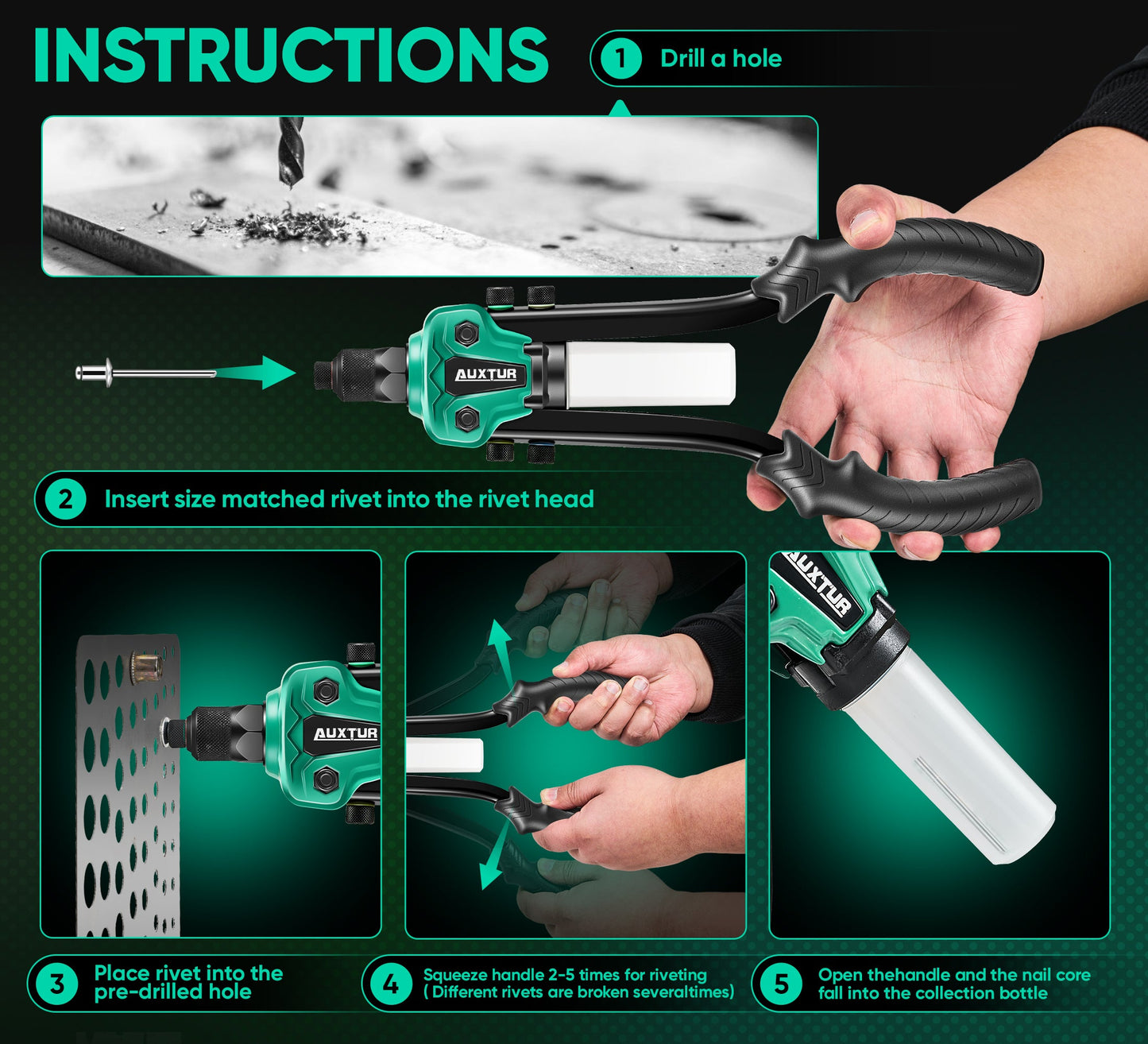 INSTRUCTIONS

1 Drill a hole

AUXTUR

2 Insert size matched rivet into the rivet head

AUXTUR

AUXTUR

3 Place rivet into the pre-drilled hole

4 Squeeze handle 2-5 times for riveting ( Different rivets are broken severaltimes)

5 Open thehandle and the nail core fall into the collection bottle