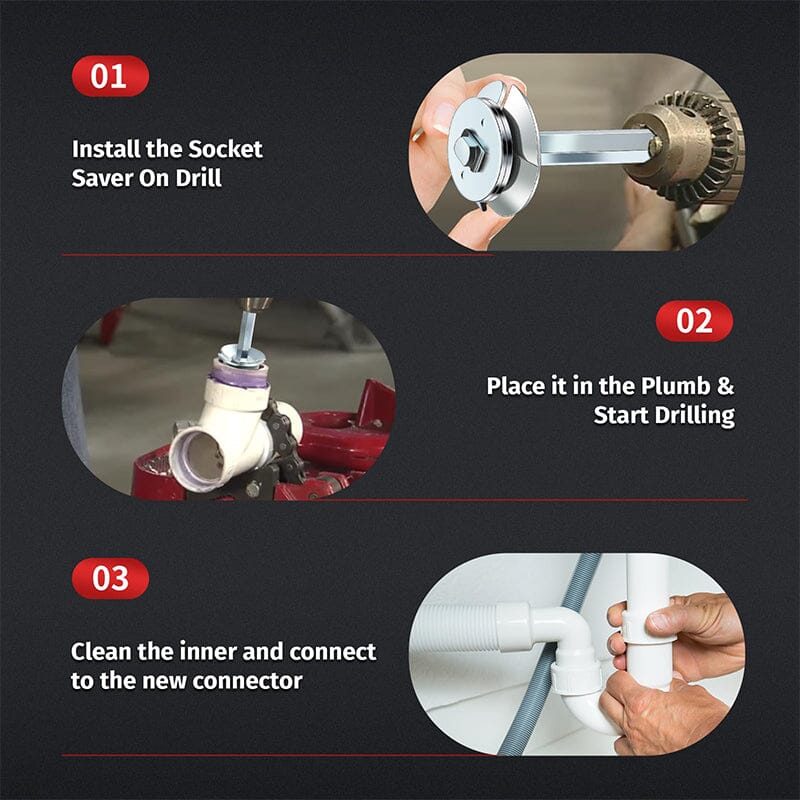 01

Install the Socket Saver On Drill

02

Place it in the Plumb & Start Drilling

03

Clean the inner and connect to the new connector