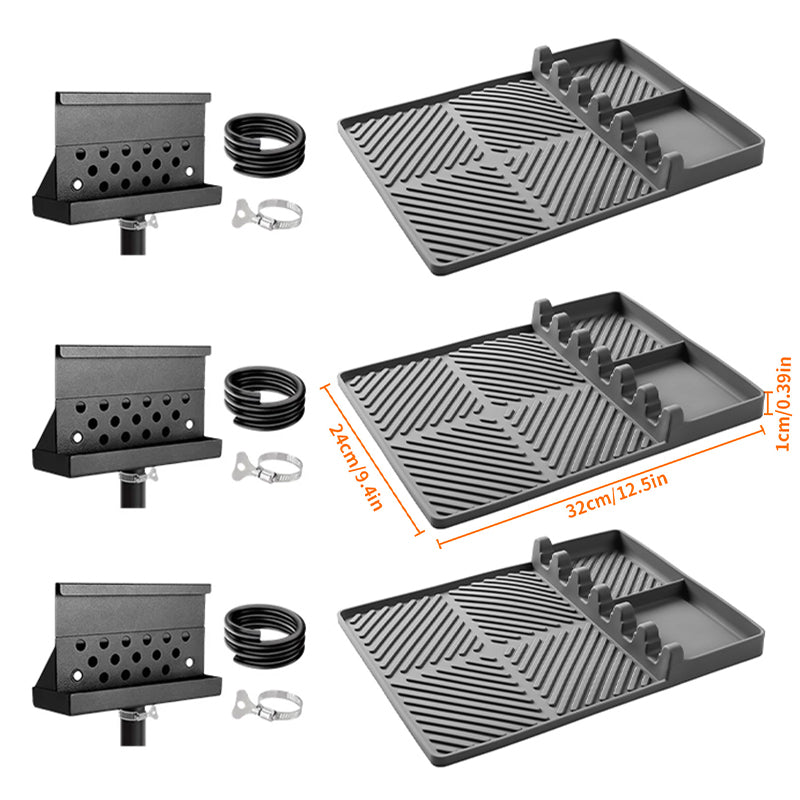 24cm/9.4in
32cm/12.5in
1cm/0.39in