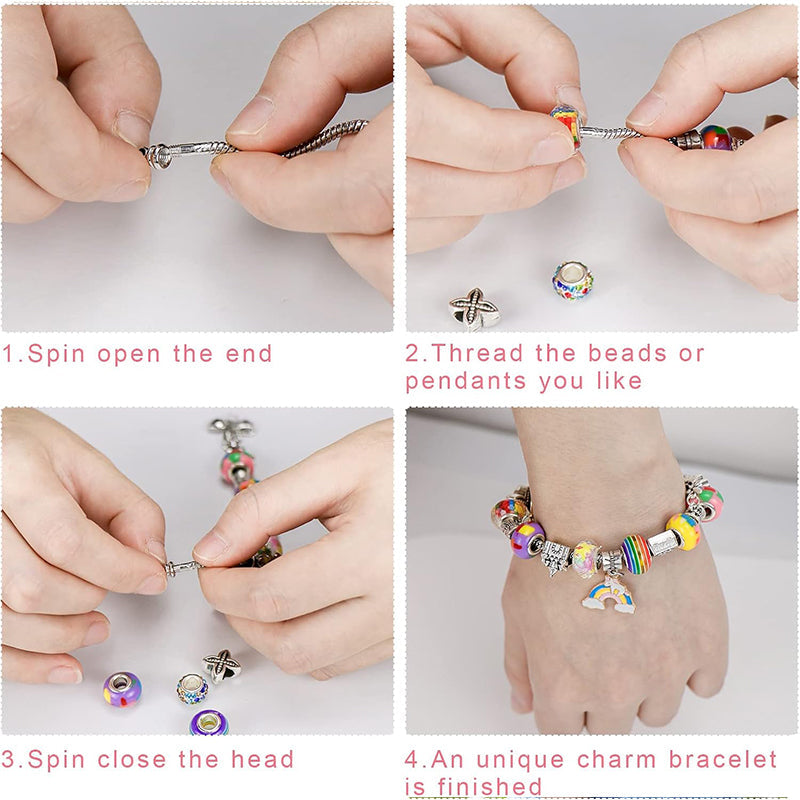 1.Spin open the end

2.Thread the beads or pendants you like

3.Spin close the head

4.An unique charm bracelet is finished