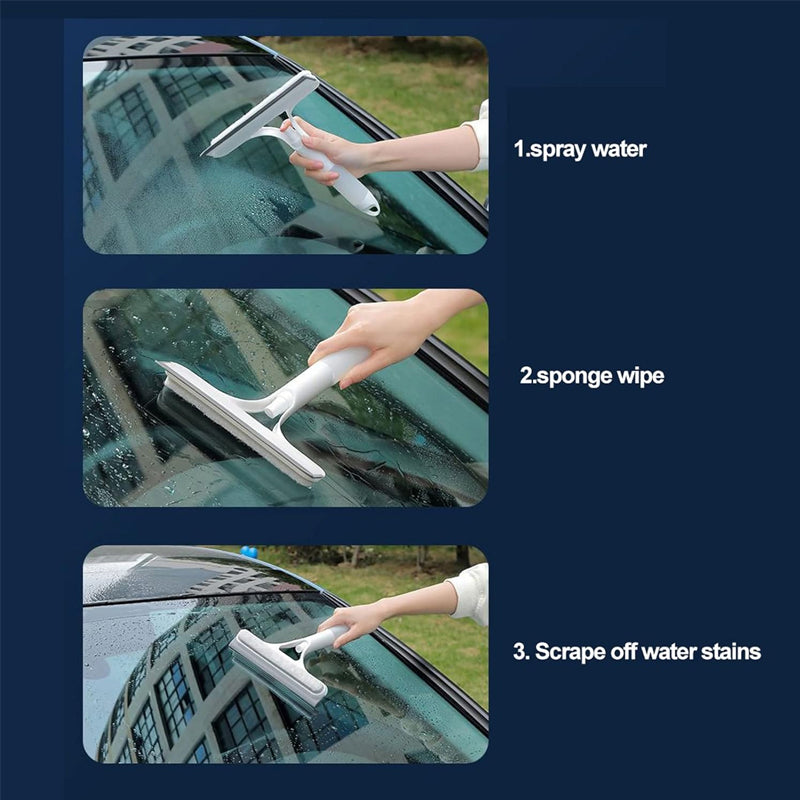 1.spray water

2.sponge wipe

3. Scrape off water stains