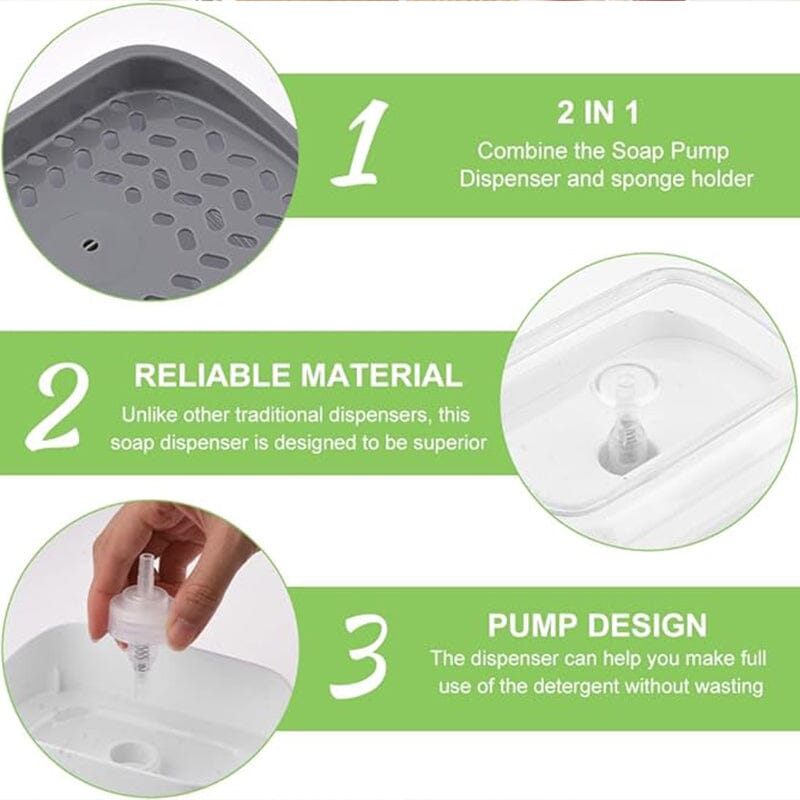 1

2 IN 1

Combine the Soap Pump Dispenser and sponge holder

2

RELIABLE MATERIAL

Unlike other traditional dispensers, this soap dispenser is designed to be superior

3

PUMP DESIGN

The dispenser can help you make full use of the detergent without wasting