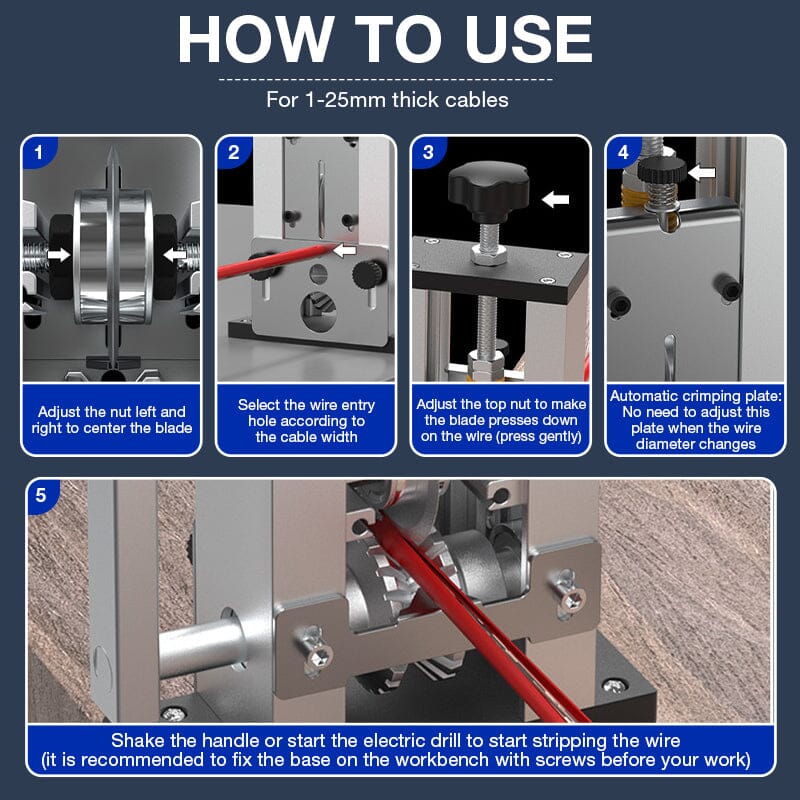 HOW TO USE

For 1-25mm thick cables

1

Adjust the nut left and right to center the blade

2

Select the wire entry hole according to the cable width

3

Adjust the top nut to make the blade presses down on the wire (press gently)

4

Automatic crimping plate: No need to adjust this plate when the wire diameter changes

5

Shake the handle or start the electric drill to start stripping the wire (it is recommended to fix the base on the workbench with screws before your work)