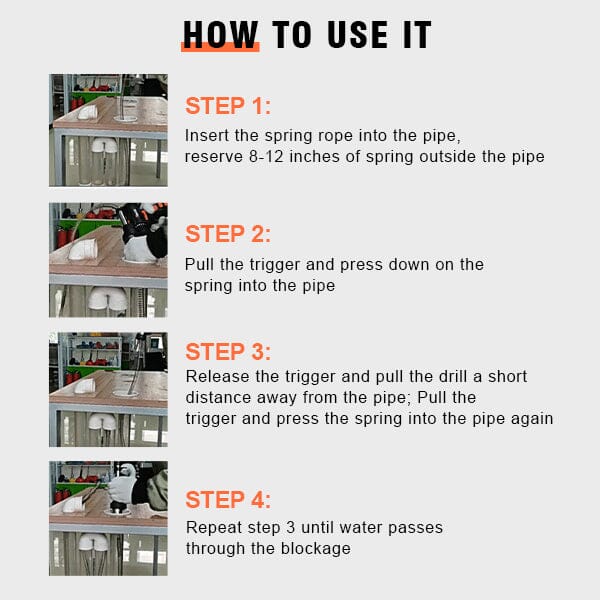 HOW TO USE IT

STEP 1:
Insert the spring rope into the pipe, reserve 8-12 inches of spring outside the pipe

STEP 2:
Pull the trigger and press down on the spring into the pipe

STEP 3:
Release the trigger and pull the drill a short distance away from the pipe; Pull the trigger and press the spring into the pipe again

STEP 4:
Repeat step 3 until water passes through the blockage