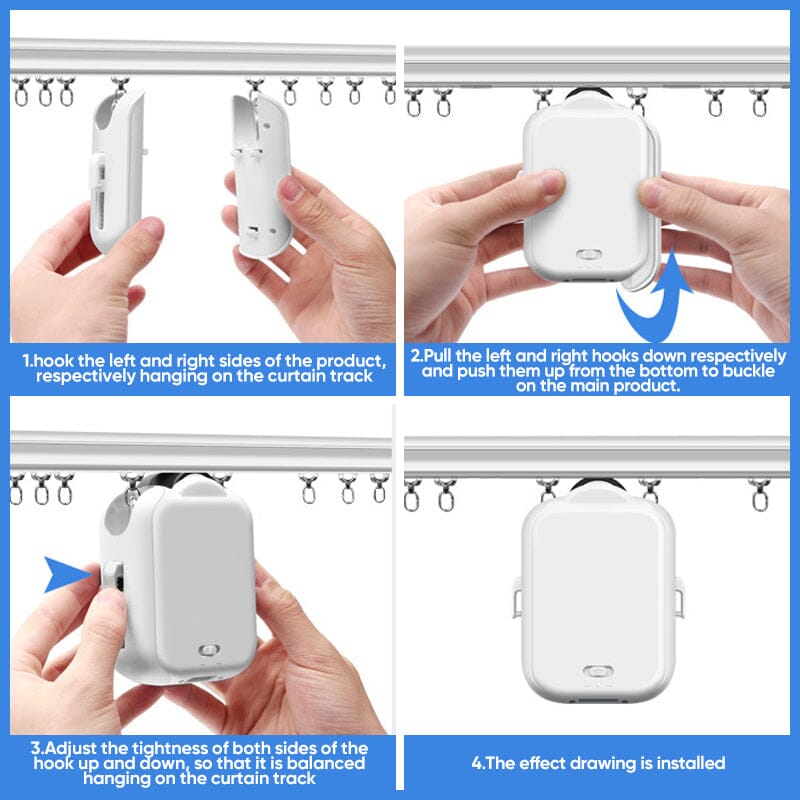 1.hook the left and right sides of the product, respectively hanging on the curtain track

2.Pull the left and right hooks down respectively and push them up from the bottom to buckle on the main product.

3.Adjust the tightness of both sides of the hook up and down, so that it is balanced hanging on the curtain track

4.The effect drawing is installed