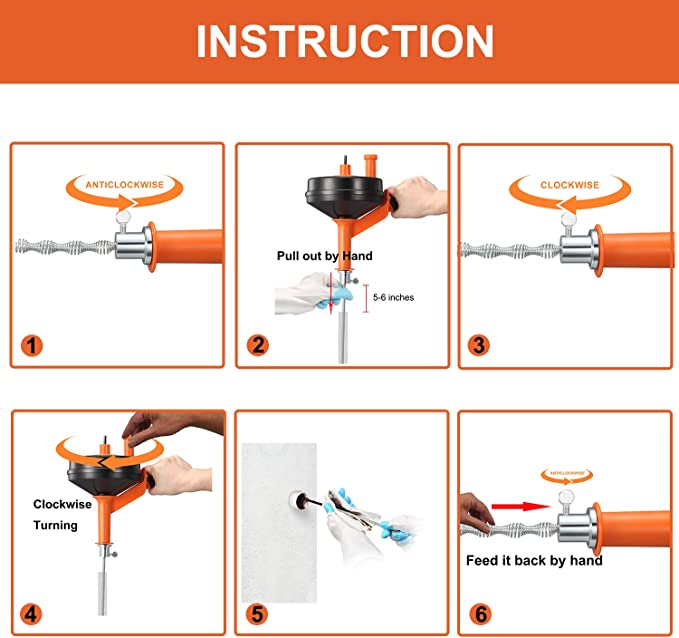 INSTRUCTION

ANTICLOCKWISE

1

Pull out by Hand

5-6 inches

2

CLOCKWISE

3

Clockwise Turning

4

5

ANTICLOCKWISE

Feed it back by hand

6