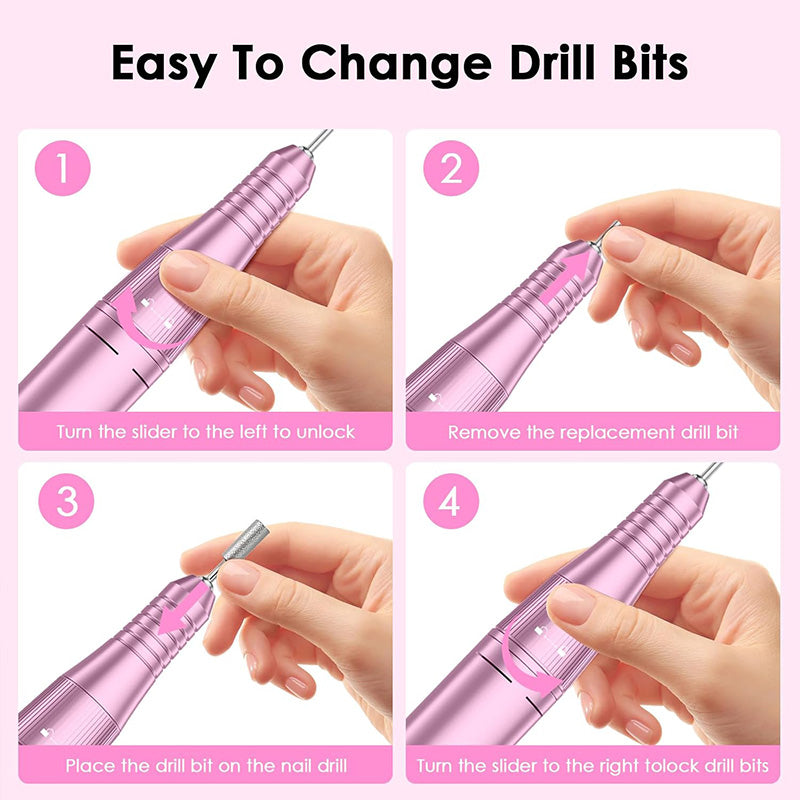 Easy To Change Drill Bits

1

Turn the slider to the left to unlock

2

Remove the replacement drill bit

3

Place the drill bit on the nail drill

4

Turn the slider to the right tolock drill bits