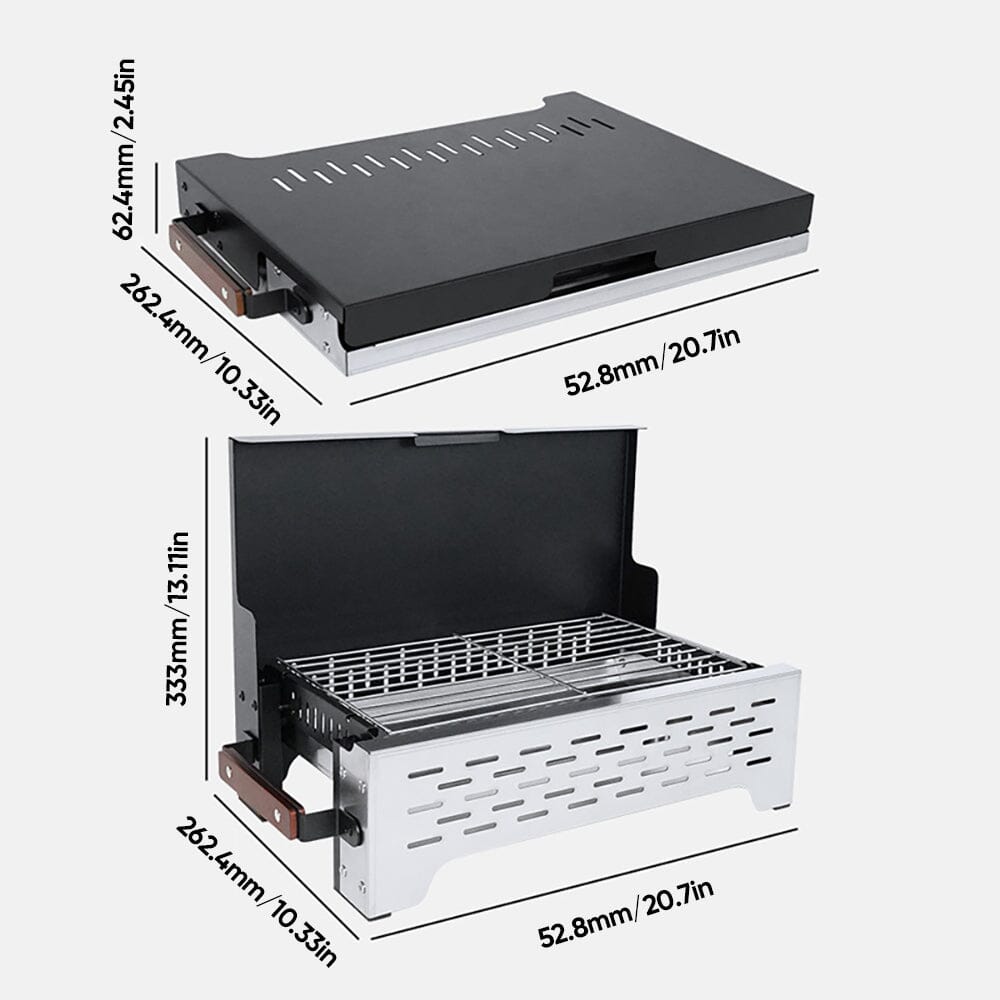 62.4mm/2.45in
262.4mm/10.33in
52.8mm/20.7in
333mm/13.11in
262.4mm/10.33in
52.8mm/20.7in