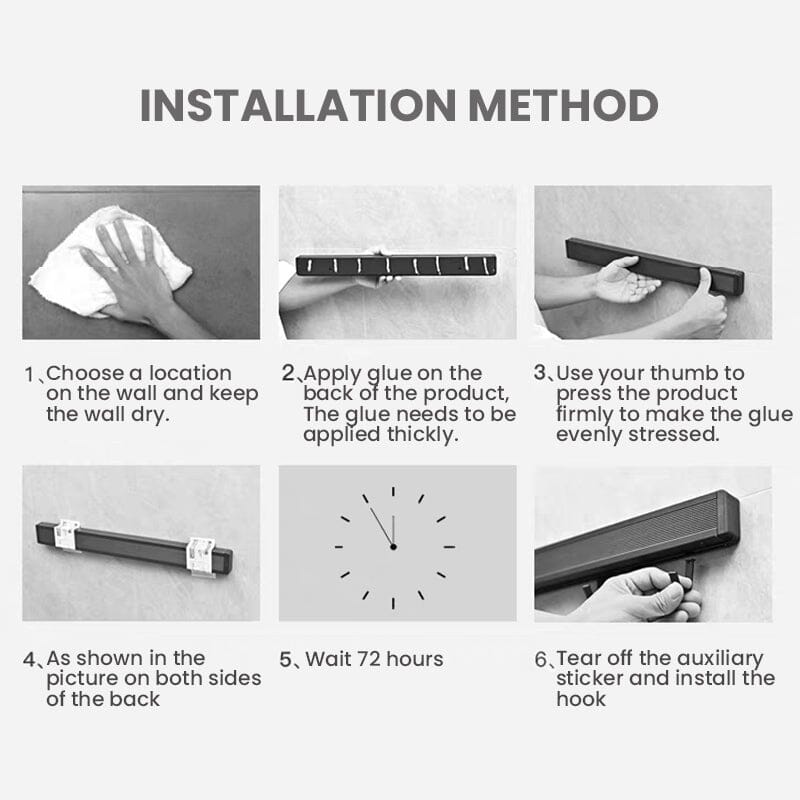 INSTALLATION METHOD

1、Choose a location on the wall and keep the wall dry.

2、Apply glue on the back of the product, The glue needs to be applied thickly.

3、Use your thumb to press the product firmly to make the glue evenly stressed.

4、As shown in the picture on both sides of the back

5、Wait 72 hours

6、Tear off the auxiliary sticker and install the hook