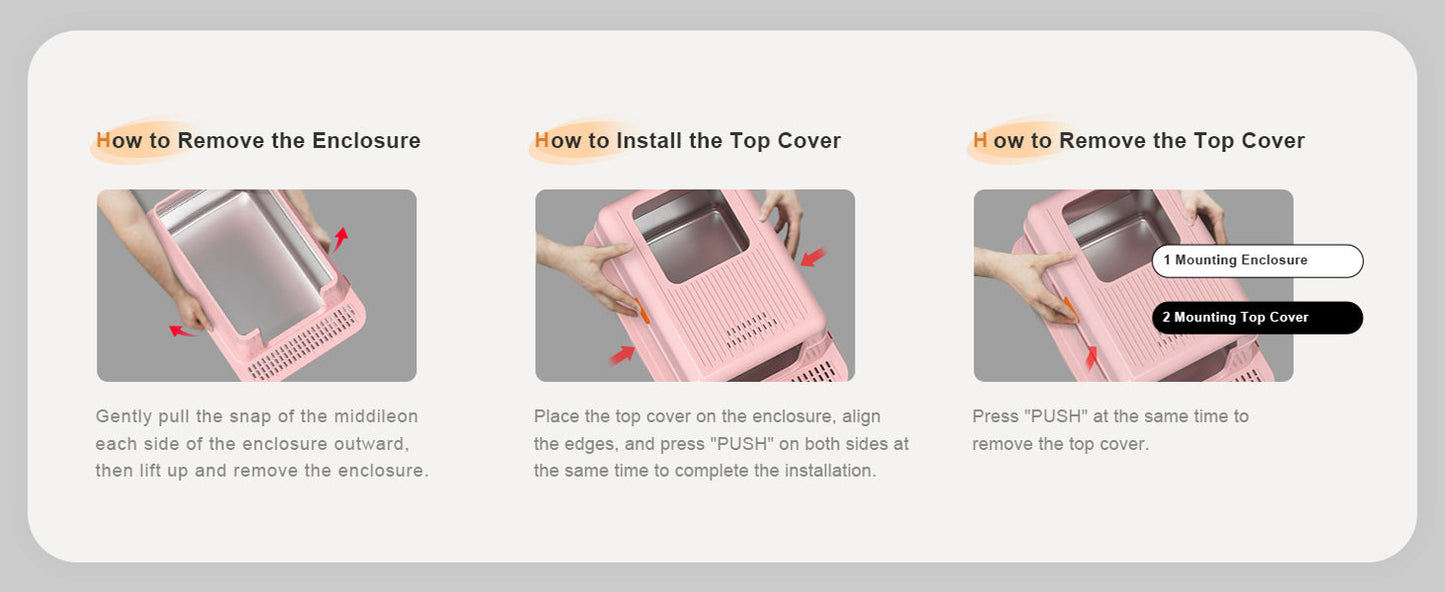 How to Remove the Enclosure

Gently pull the snap of the middileon each side of the enclosure outward, then lift up and remove the enclosure.

How to Install the Top Cover

Place the top cover on the enclosure, align the edges, and press "PUSH" on both sides at the same time to complete the installation.

H ow to Remove the Top Cover

1 Mounting Enclosure

2 Mounting Top Cover

Press "PUSH" at the same time to remove the top cover.