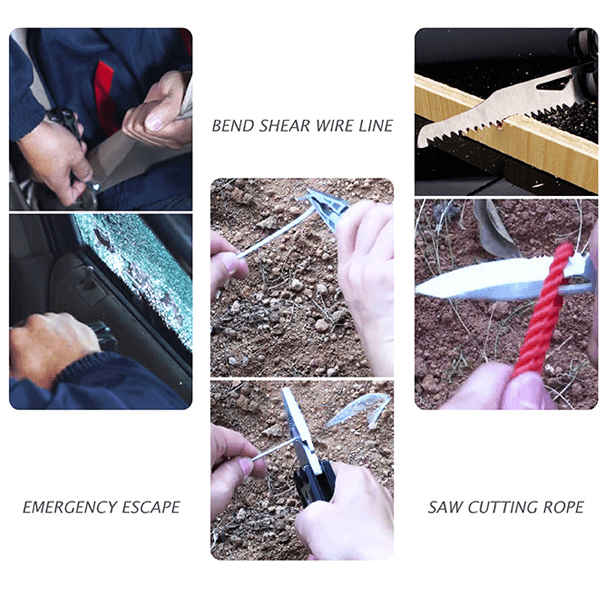 BEND SHEAR WIRE LINE

EMERGENCY ESCAPE

SAW CUTTING ROPE