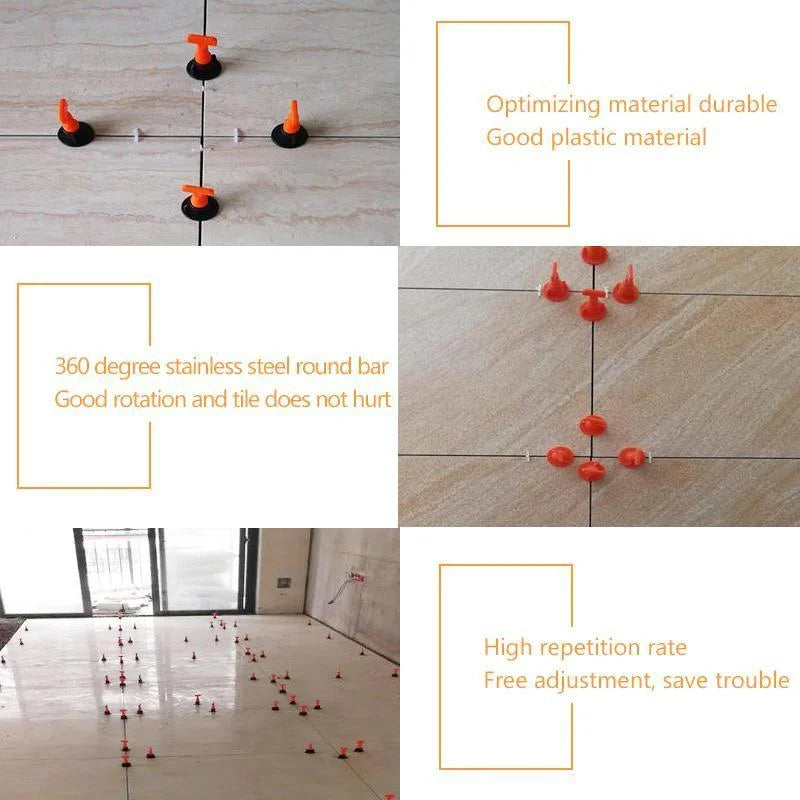 Optimizing material durable
Good plastic material

360 degree stainless steel round bar
Good rotation and tile does not hurt

High repetition rate
Free adjustment, save trouble