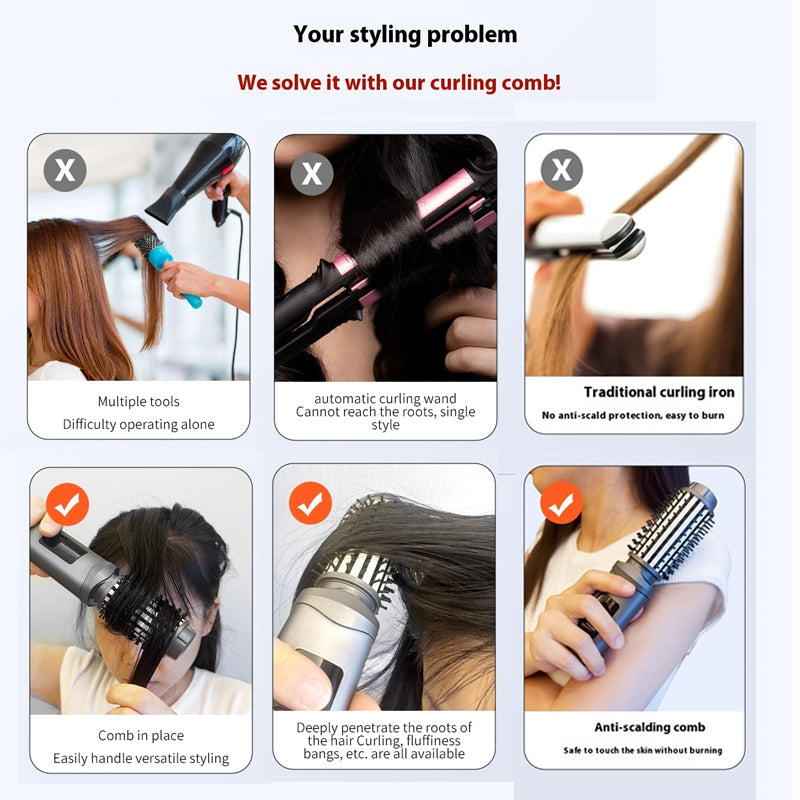 Your styling problem

We solve it with our curling comb!

X

Multiple tools
Difficulty operating alone

X

automatic curling wand
Cannot reach the roots, single style

X

Traditional curling iron
No anti-scald protection, easy to burn

Comb in place
Easily handle versatile styling

Deeply penetrate the roots of the hair Curling, fluffiness bangs, etc. are all available

Anti-scalding comb
Safe to touch the skin without burning