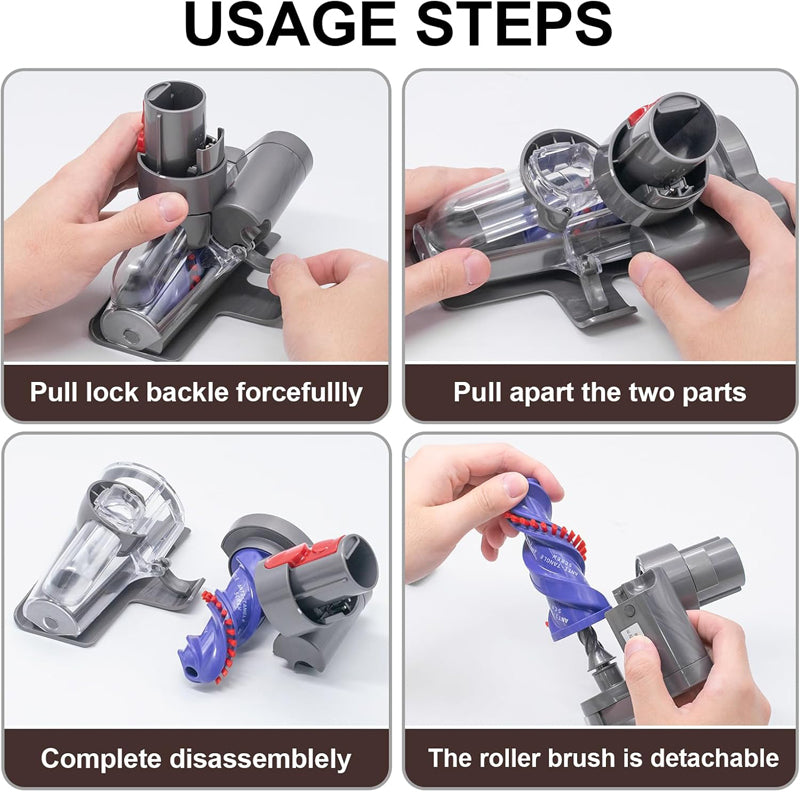 USAGE STEPS

Pull lock backle forcefullly

Pull apart the two parts

Complete disassemblely

The roller brush is detachable