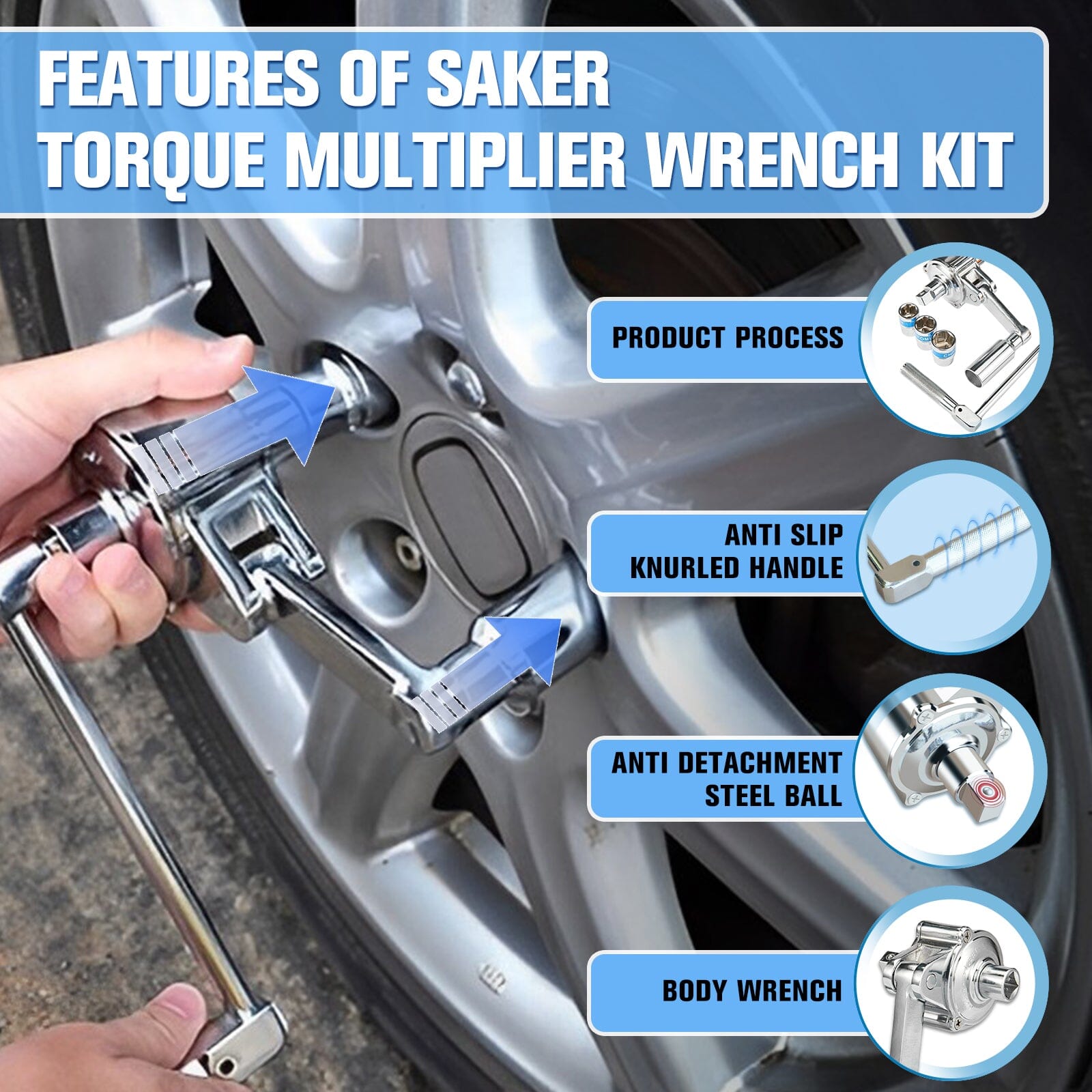 FEATURES OF SAKER TORQUE MULTIPLIER WRENCH KIT

PRODUCT PROCESS

ANTI SLIP KNURLED HANDLE

ANTI DETACHMENT STEEL BALL

BODY WRENCH