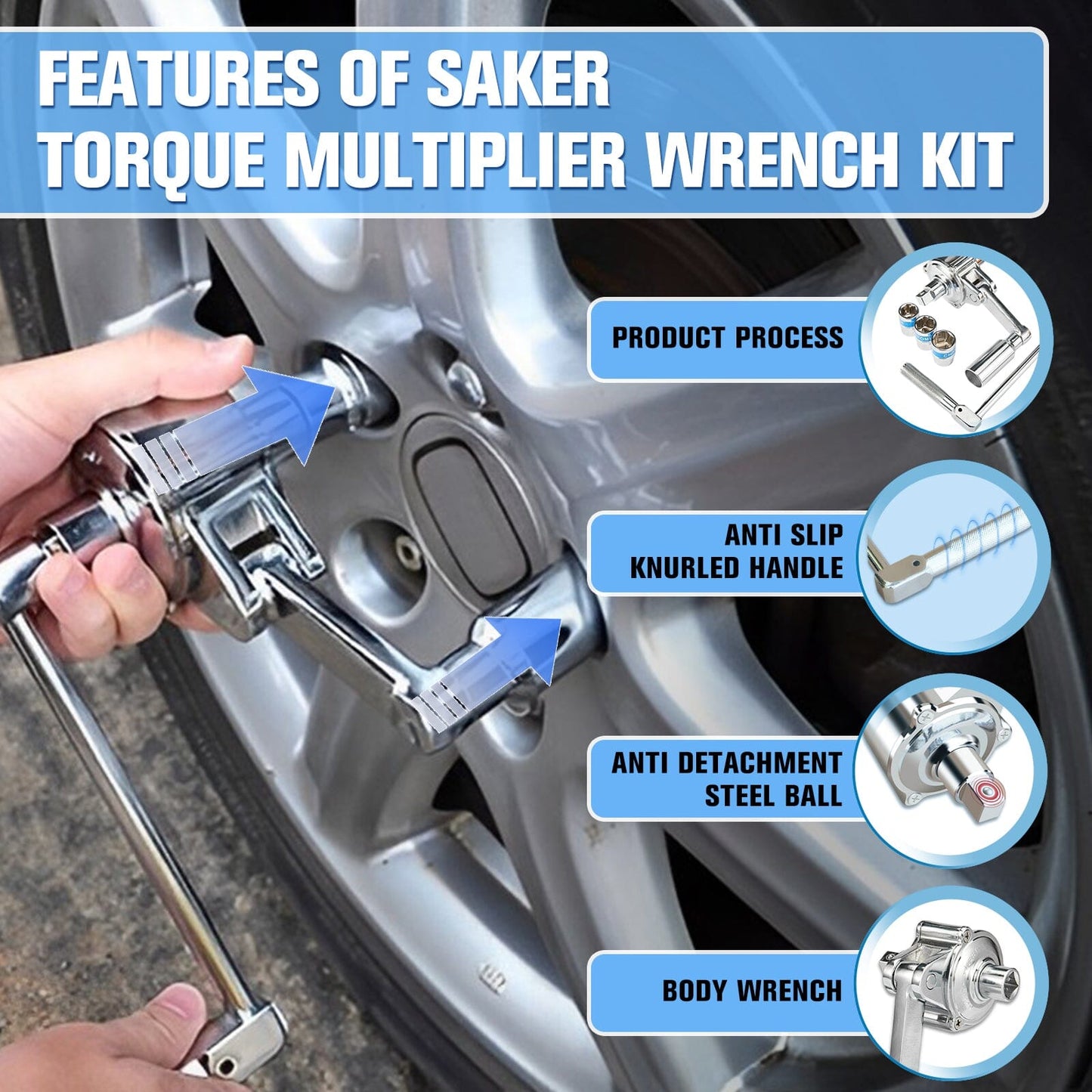 FEATURES OF SAKER TORQUE MULTIPLIER WRENCH KIT

PRODUCT PROCESS

ANTI SLIP KNURLED HANDLE

ANTI DETACHMENT STEEL BALL

BODY WRENCH