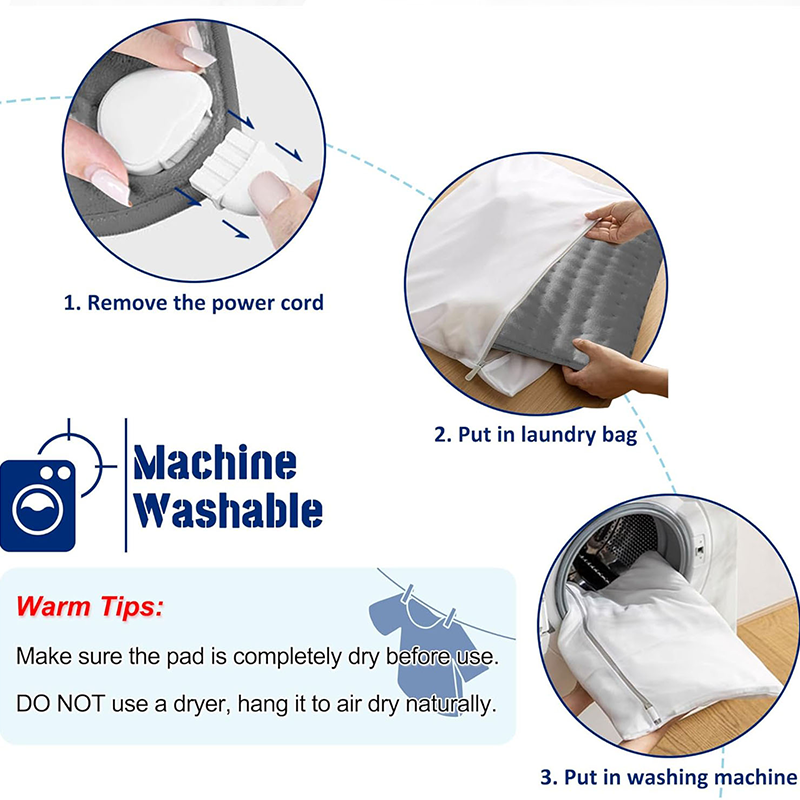 1. Remove the power cord

2. Put in laundry bag

Machine Washable

Warm Tips:

Make sure the pad is completely dry before use.

DO NOT use a dryer, hang it to air dry naturally.

3. Put in washing machine