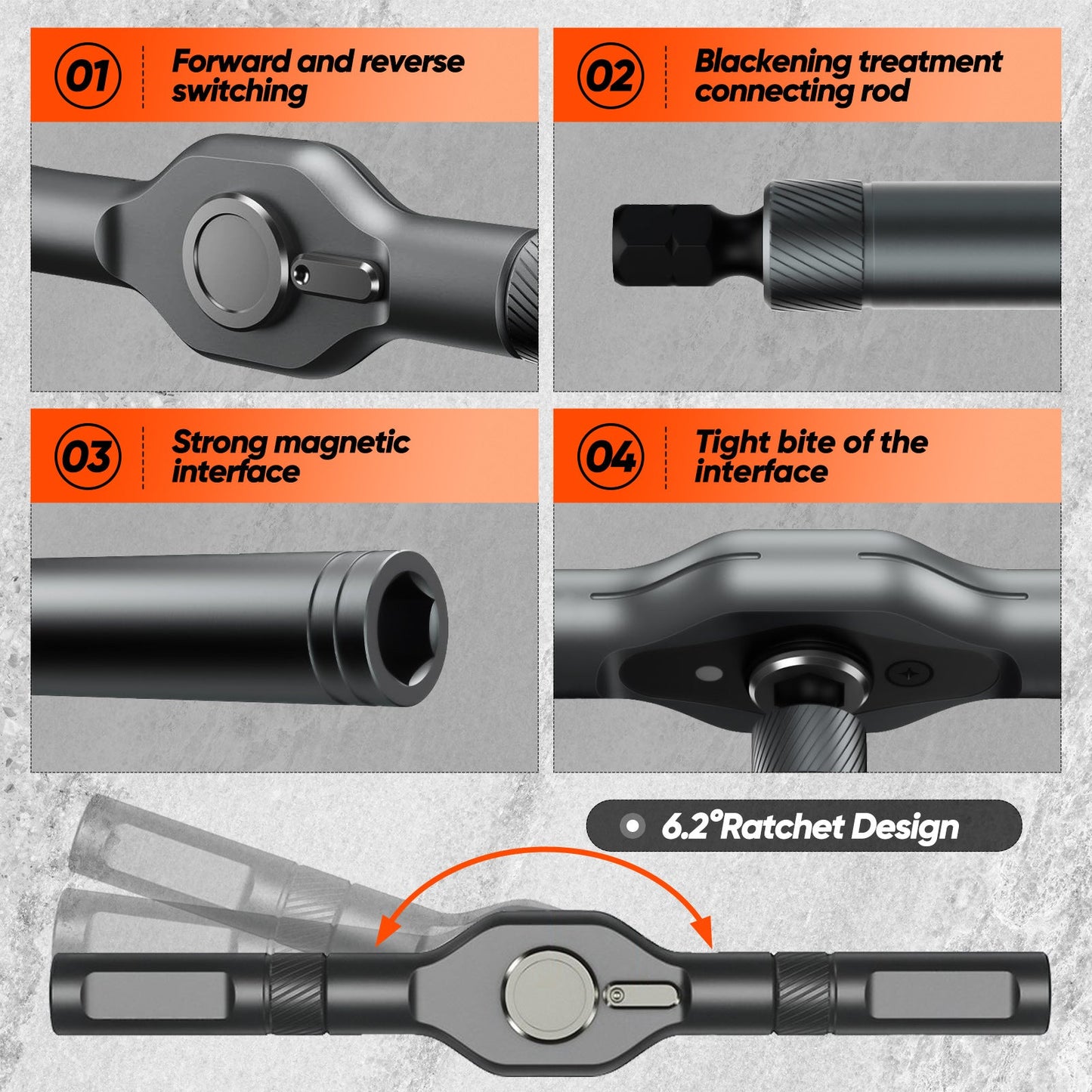 01 Forward and reverse switching

02 Blackening treatment connecting rod

03 Strong magnetic interface

04 Tight bite of the interface

6.2°Ratchet Design