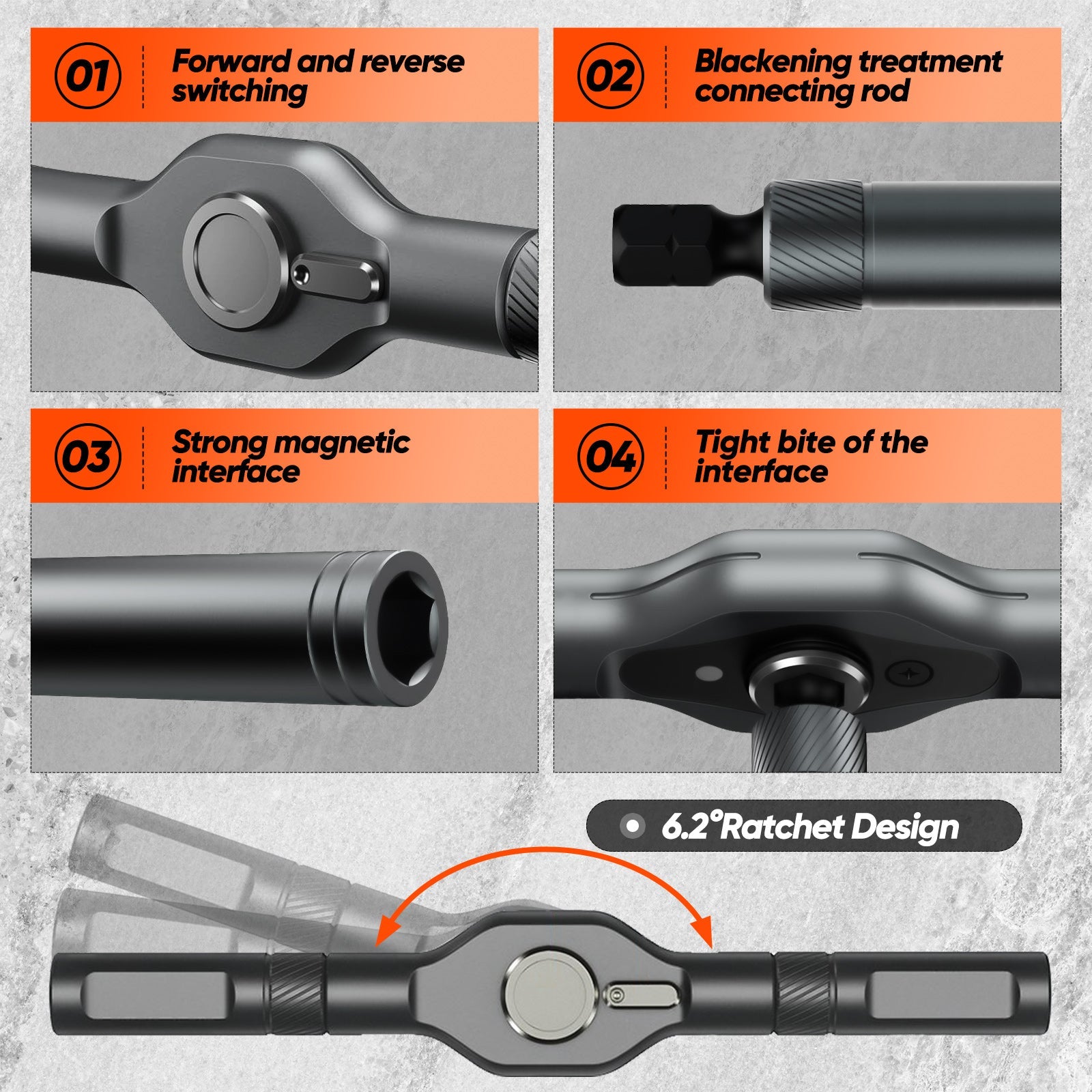 01 Forward and reverse switching

02 Blackening treatment connecting rod

03 Strong magnetic interface

04 Tight bite of the interface

6.2°Ratchet Design