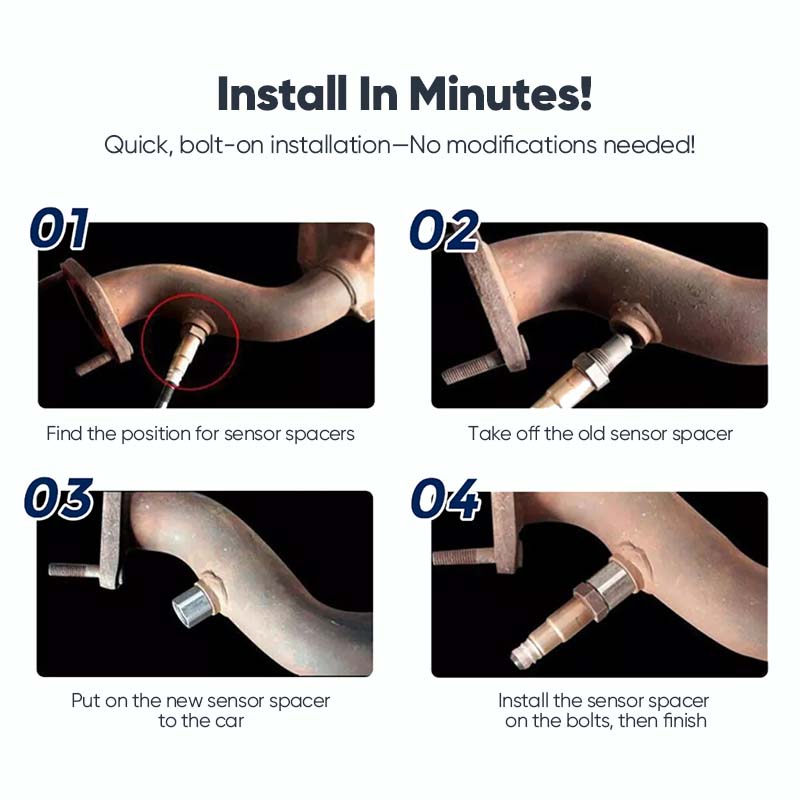 Install In Minutes!

Quick, bolt-on installation—No modifications needed!

01

Find the position for sensor spacers

02

Take off the old sensor spacer

03

Put on the new sensor spacer to the car

04

Install the sensor spacer on the bolts, then finish