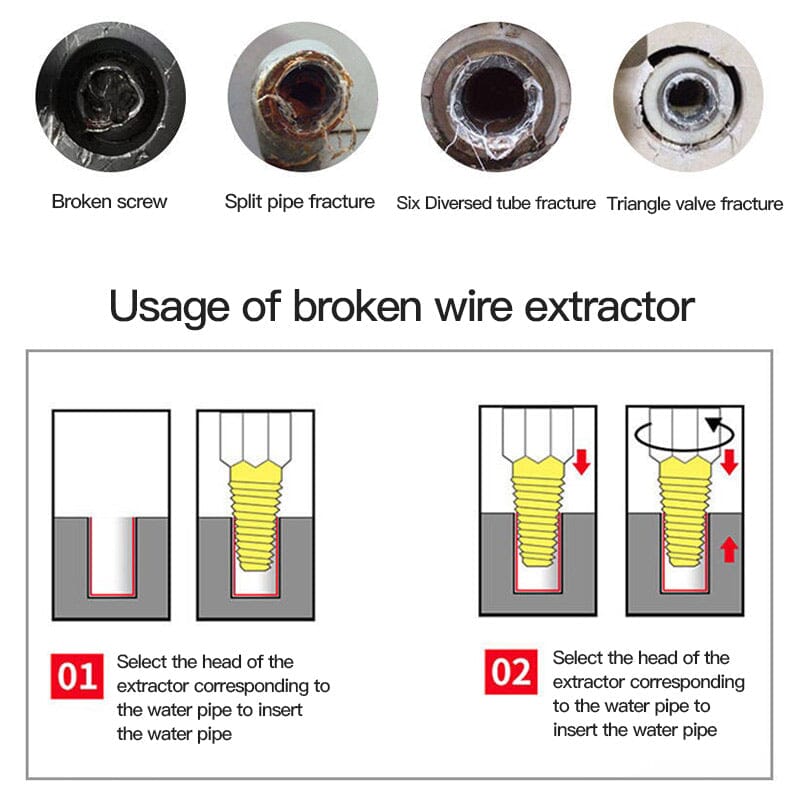 Broken screw

Split pipe fracture

Six Diversed tube fracture

Triangle valve fracture

Usage of broken wire extractor

01 Select the head of the extractor corresponding to the water pipe to insert the water pipe

02 Select the head of the extractor corresponding to the water pipe to insert the water pipe