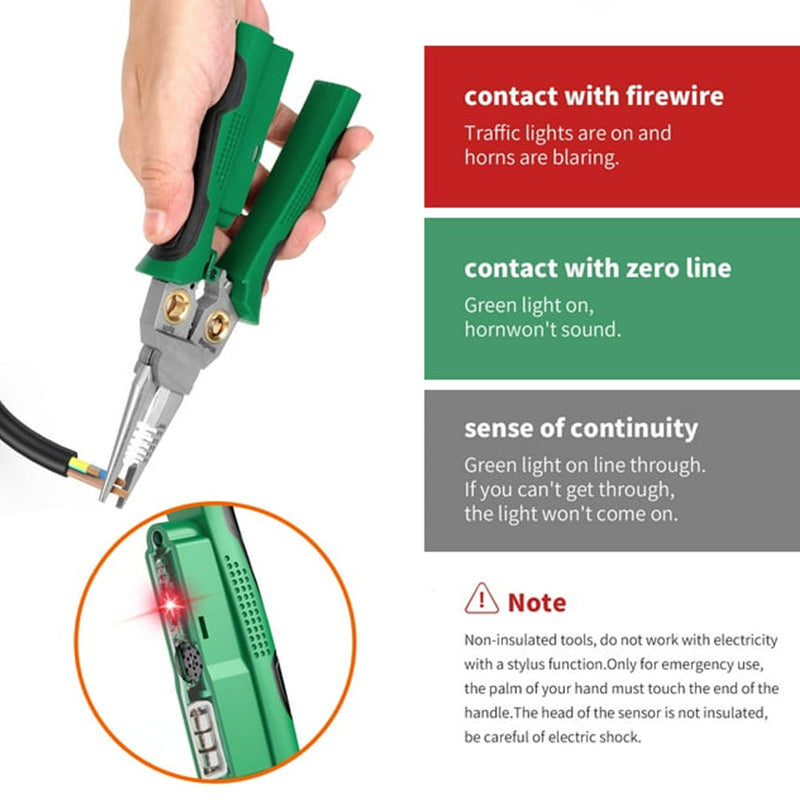 contact with firewire
Traffic lights are on and horns are blaring.

contact with zero line
Green light on, hornwon't sound.

sense of continuity
Green light on line through. If you can't get through, the light won't come on.

Note

Non-insulated tools, do not work with electricity with a stylus function.Only for emergency use, the palm of your hand must touch the end of the handle.The head of the sensor is not insulated, be careful of electric shock.