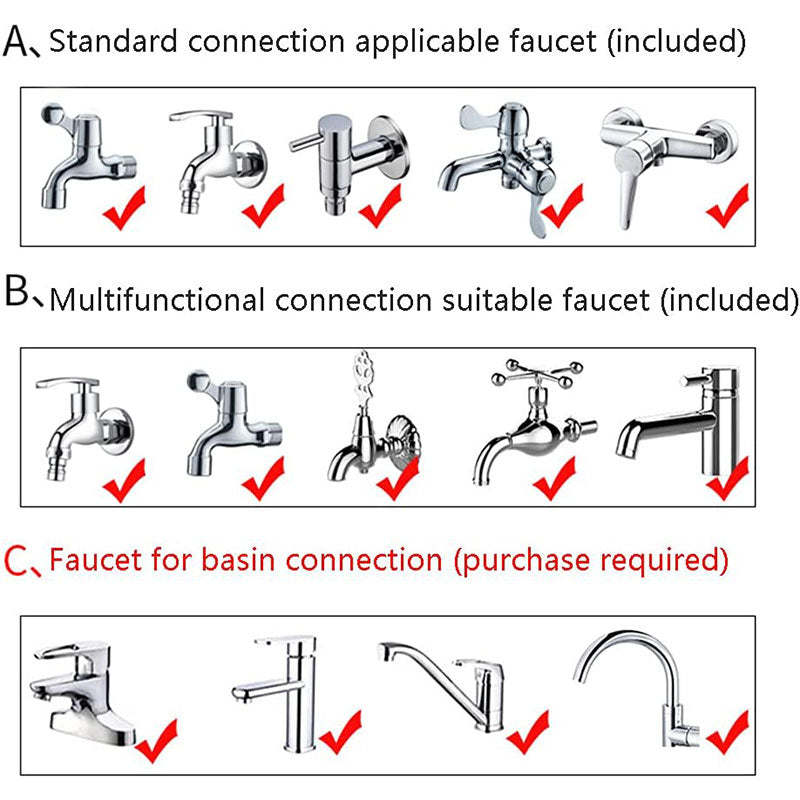 A、Standard connection applicable faucet (included)

B、Multifunctional connection suitable faucet (included)

C、Faucet for basin connection (purchase required)