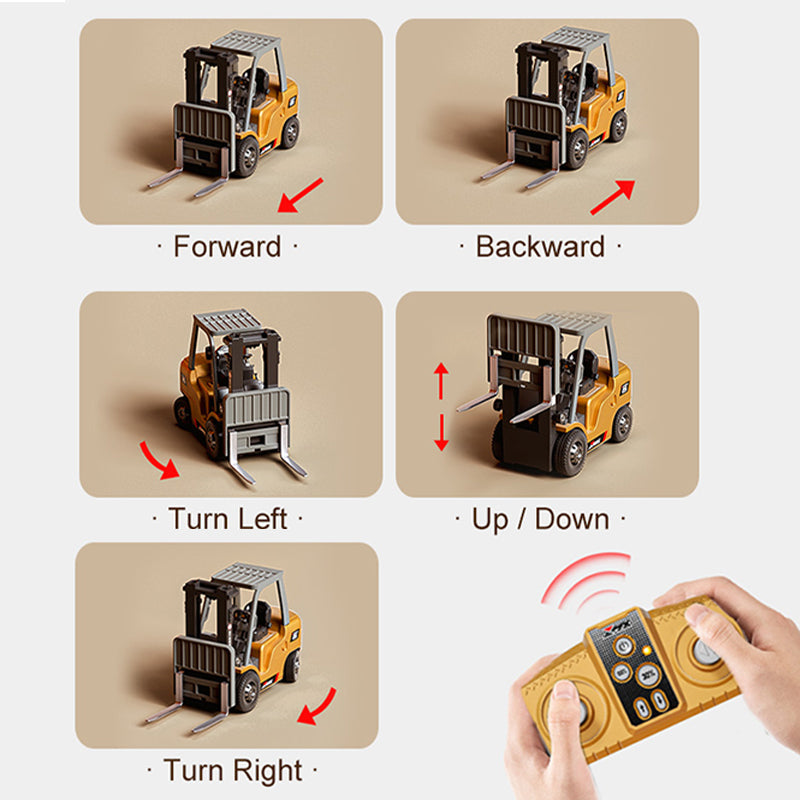 · Forward ·

· Backward ·

· Turn Left ·

· Up / Down ·

· Turn Right ·