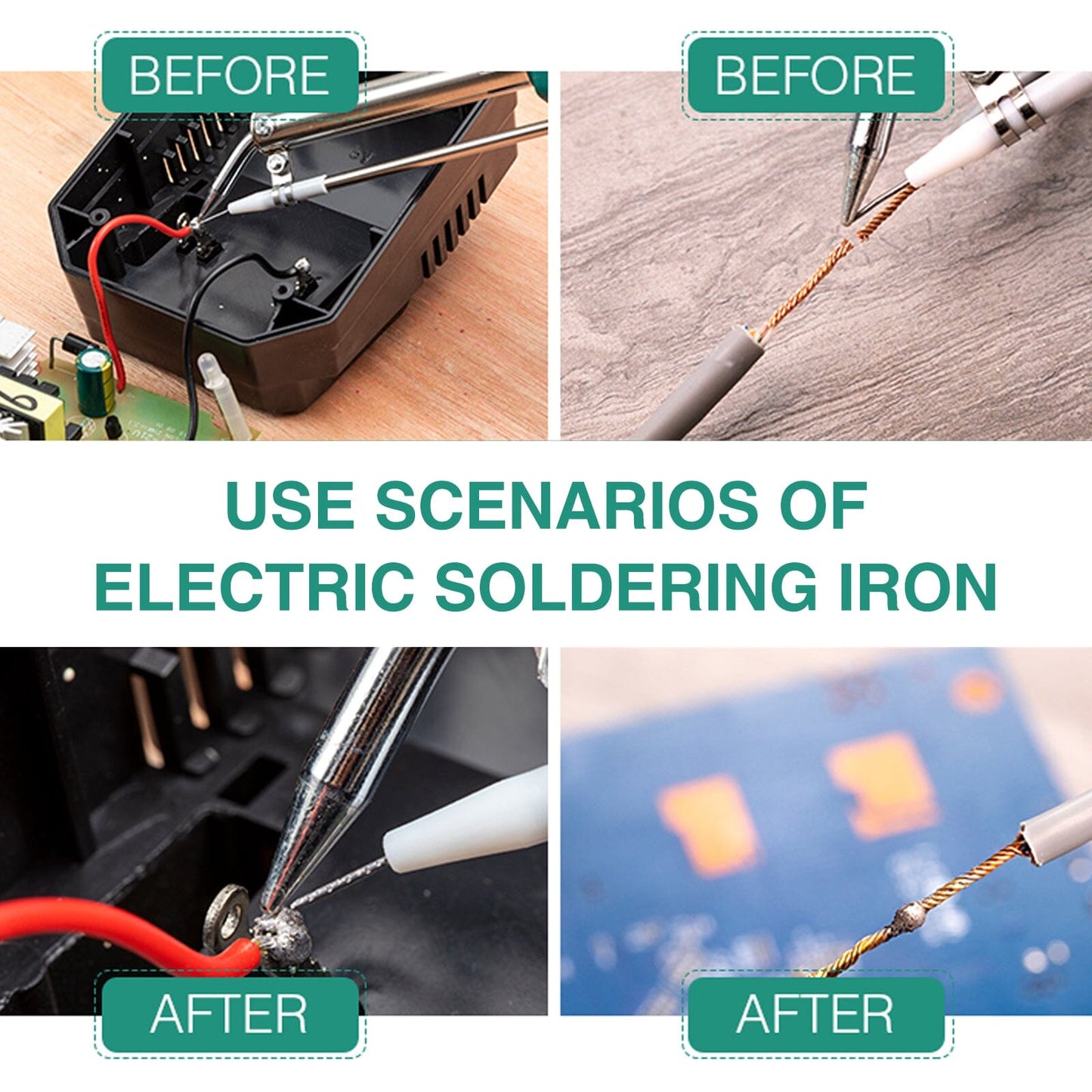 BEFORE

BEFORE

USE SCENARIOS OF ELECTRIC SOLDERING IRON

AFTER

AFTER