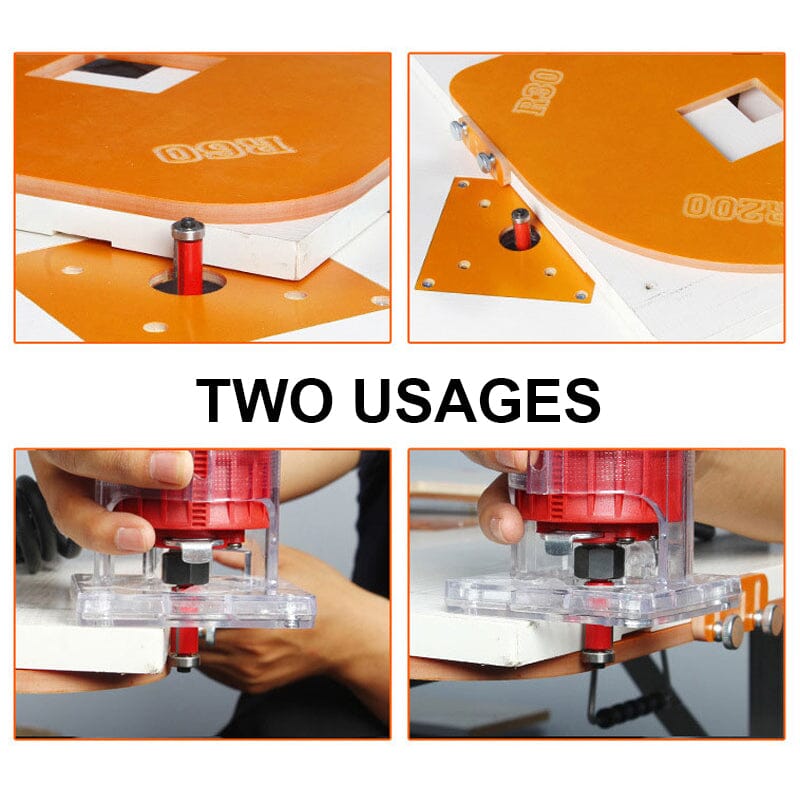 R60

R30

R200

TWO USAGES