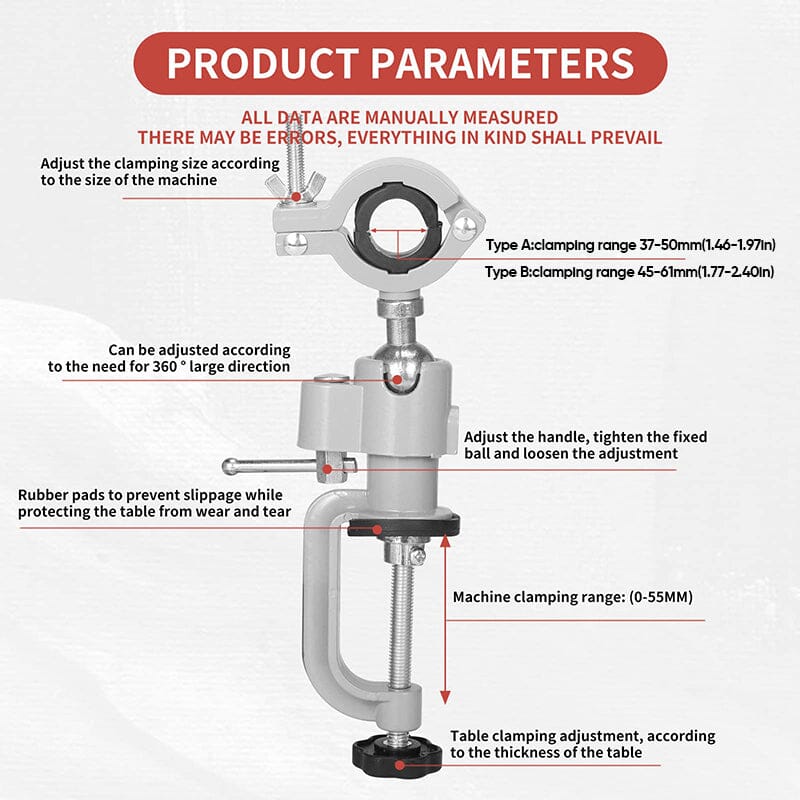 PRODUCT PARAMETERS

ALL DATA ARE MANUALLY MEASURED
THERE MAY BE ERRORS, EVERYTHING IN KIND SHALL PREVAIL

Adjust the clamping size according to the size of the machine

Type A:clamping range 37-50mm(1.46-1.97in)
Type B:clamping range 45-61mm(1.77-2.40in)

Can be adjusted according to the need for 360 ° large direction

Adjust the handle, tighten the fixed ball and loosen the adjustment

Rubber pads to prevent slippage while protecting the table from wear and tear

Machine clamping range: (0-55MM)

Table clamping adjustment, according to the thickness of the table