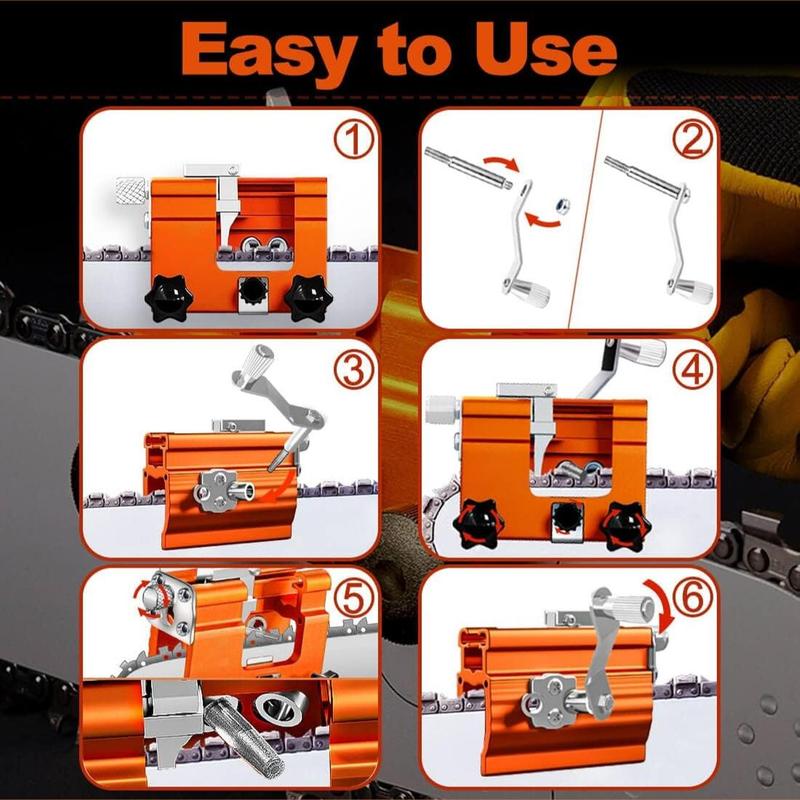 Easy to Use

①

②

③

④

⑤

⑥