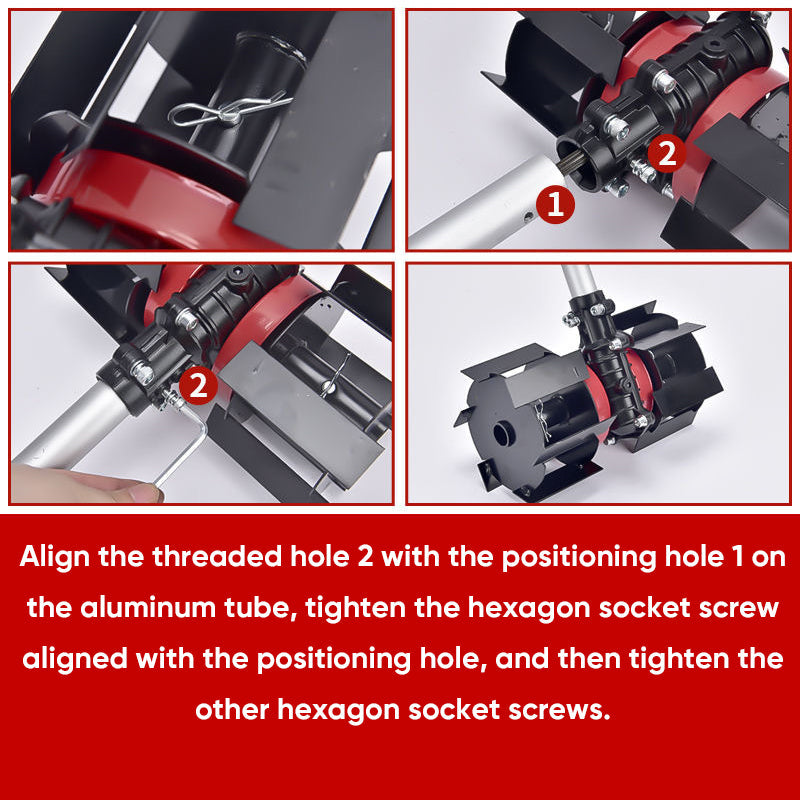 2

1

2

Align the threaded hole 2 with the positioning hole 1 on the aluminum tube, tighten the hexagon socket screw aligned with the positioning hole, and then tighten the other hexagon socket screws.