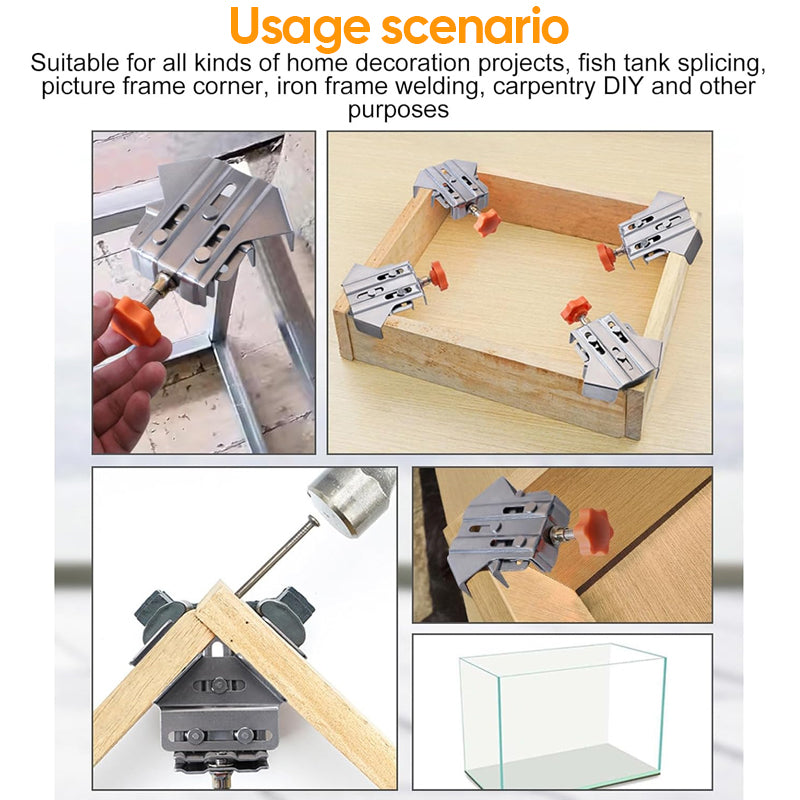 Usage scenario

Suitable for all kinds of home decoration projects, fish tank splicing, picture frame corner, iron frame welding, carpentry DIY and other purposes