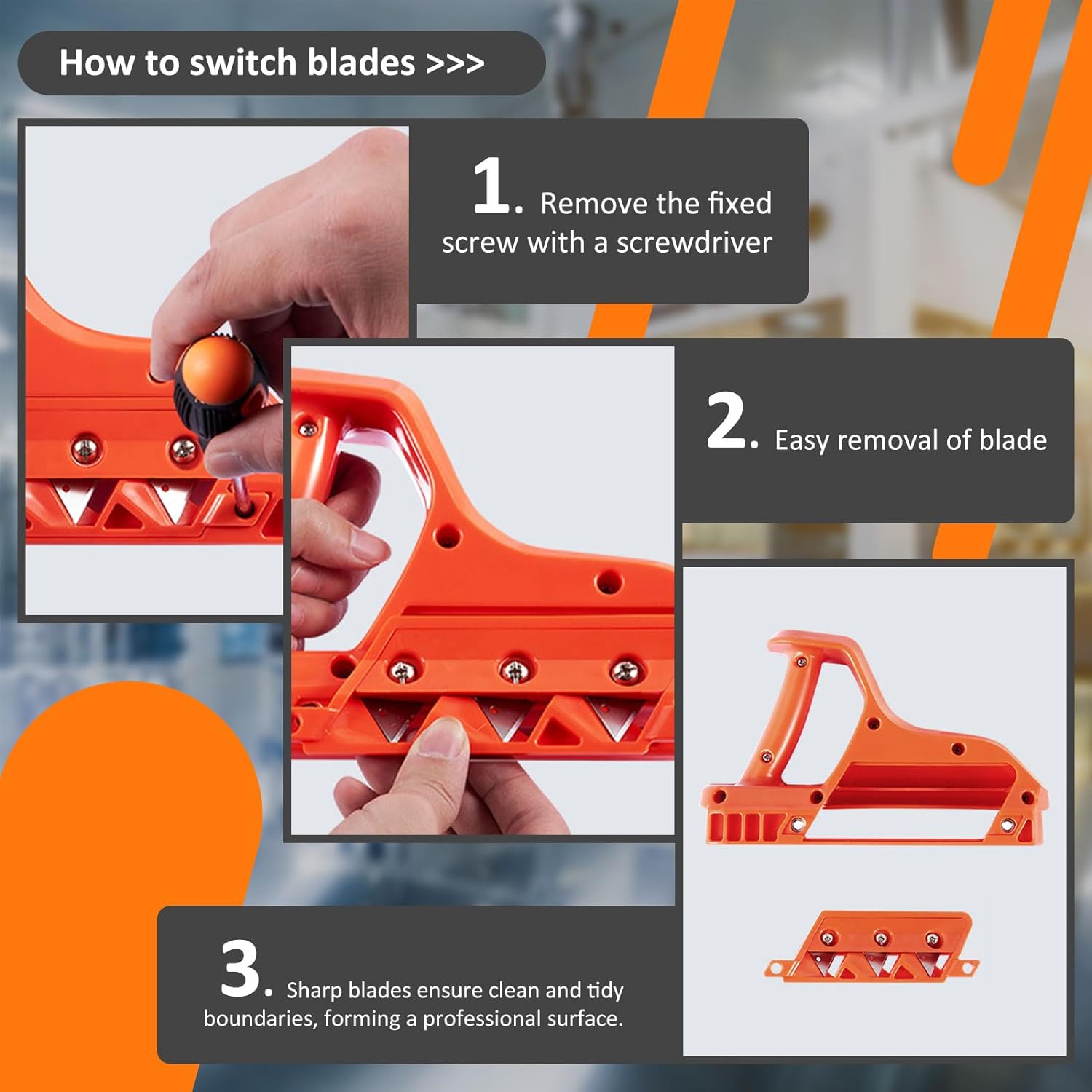 How to switch blades >>>

1. Remove the fixed screw with a screwdriver

2. Easy removal of blade

3. Sharp blades ensure clean and tidy boundaries, forming a professional surface.