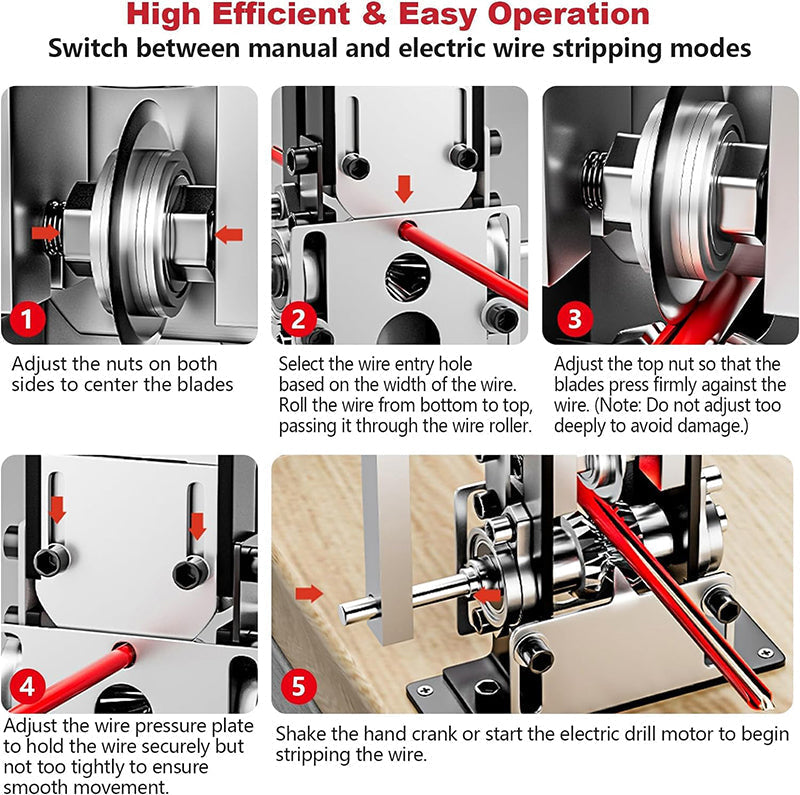 High Efficient & Easy Operation
Switch between manual and electric wire stripping modes

1
Adjust the nuts on both sides to center the blades

2
Select the wire entry hole based on the width of the wire. Roll the wire from bottom to top, passing it through the wire roller.

3
Adjust the top nut so that the blades press firmly against the wire. (Note: Do not adjust too deeply to avoid damage.)

4
Adjust the wire pressure plate to hold the wire securely but not too tightly to ensure smooth movement.

5
Shake the hand crank or start the electric drill motor to begin stripping the wire.