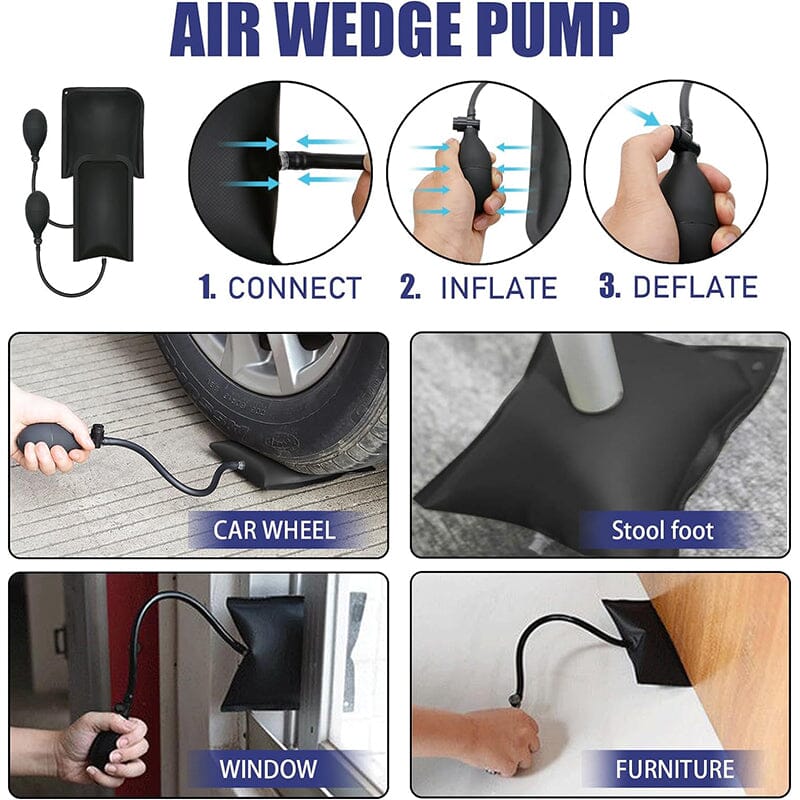 AIR WEDGE PUMP

1. CONNECT
2. INFLATE
3. DEFLATE

CAR WHEEL

Stool foot

WINDOW

FURNITURE