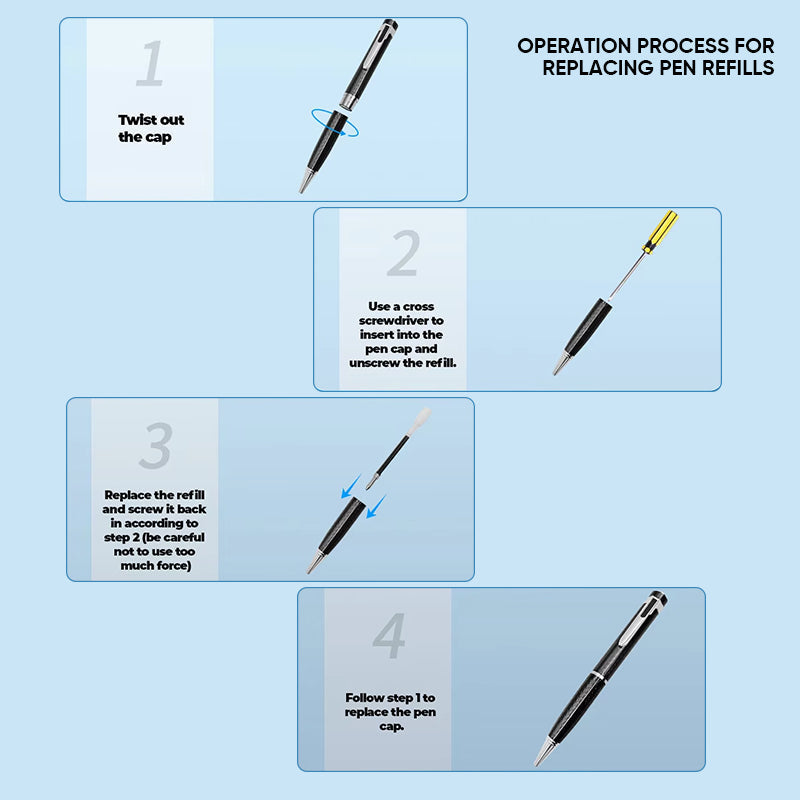 OPERATION PROCESS FOR REPLACING PEN REFILLS

1

Twist out the cap

2

Use a cross screwdriver to insert into the pen cap and unscrew the refill.

3

Replace the refill and screw it back in according to step 2 (be careful not to use too much force)

4

Follow step 1 to replace the pen cap.