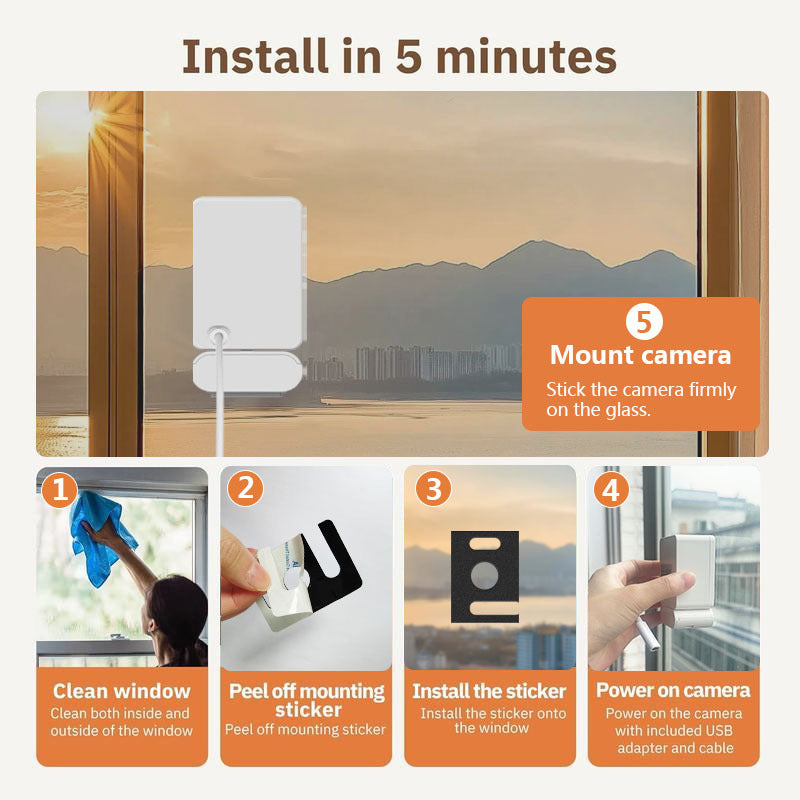 Install in 5 minutes

5
Mount camera
Stick the camera firmly on the glass.

1
Clean window
Clean both inside and outside of the window

2
Peel off mounting sticker
Peel off mounting sticker

3
Install the sticker
Install the sticker onto the window

4
Power on camera
Power on the camera with included USB adapter and cable