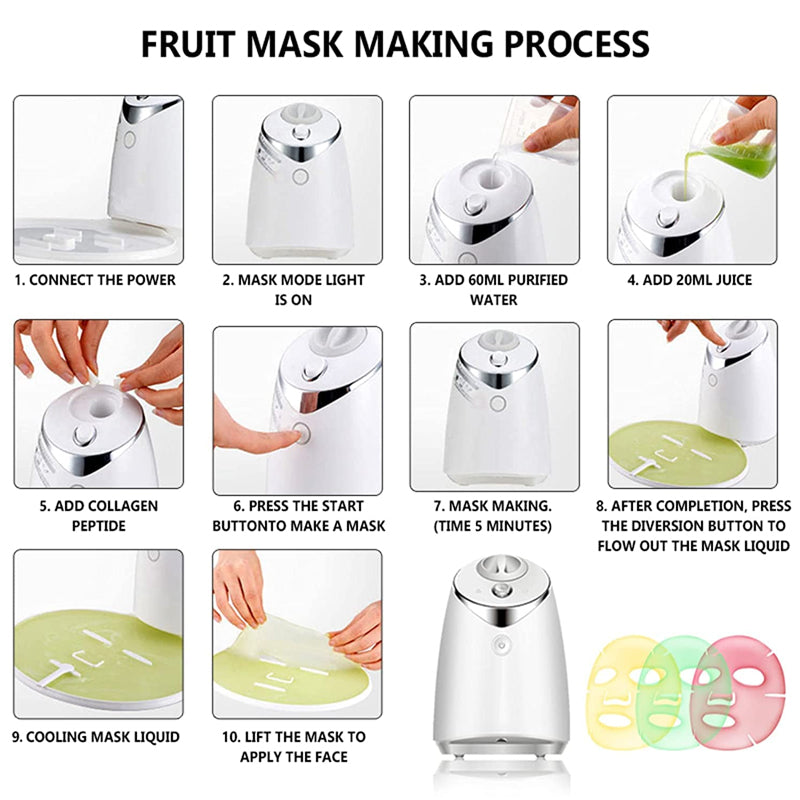 FRUIT MASK MAKING PROCESS

1. CONNECT THE POWER

2. MASK MODE LIGHT IS ON

3. ADD 60ML PURIFIED WATER

4. ADD 20ML JUICE

5. ADD COLLAGEN PEPTIDE

6. PRESS THE START BUTTONTO MAKE A MASK

7. MASK MAKING. (TIME 5 MINUTES)

8. AFTER COMPLETION, PRESS THE DIVERSION BUTTON TO FLOW OUT THE MASK LIQUID

9. COOLING MASK LIQUID

10. LIFT THE MASK TO APPLY THE FACE