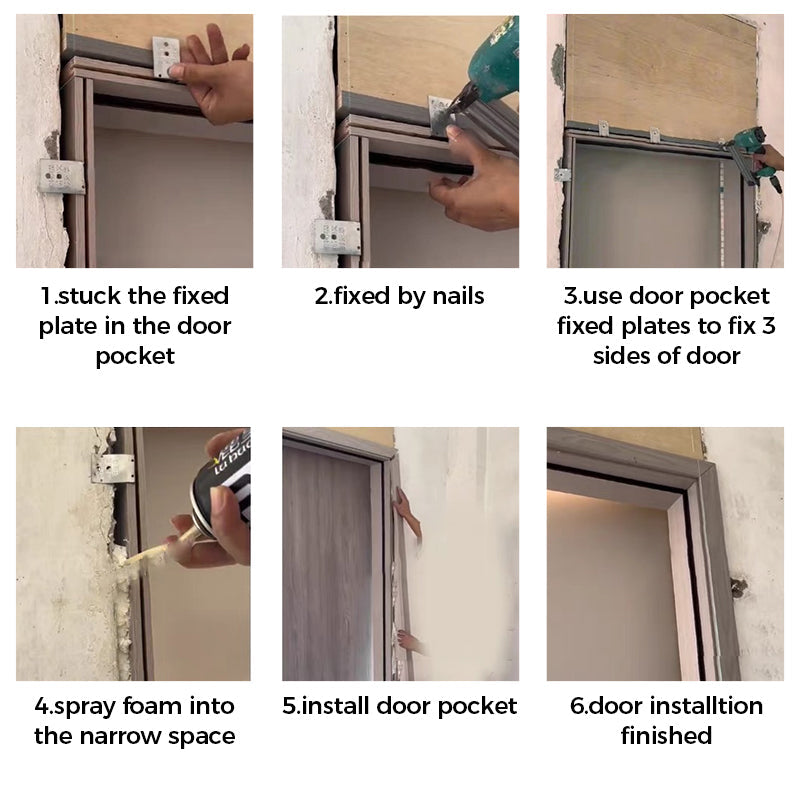 1.stuck the fixed plate in the door pocket

2.fixed by nails

3.use door pocket fixed plates to fix 3 sides of door

4.spray foam into the narrow space

5.install door pocket

6.door installtion finished