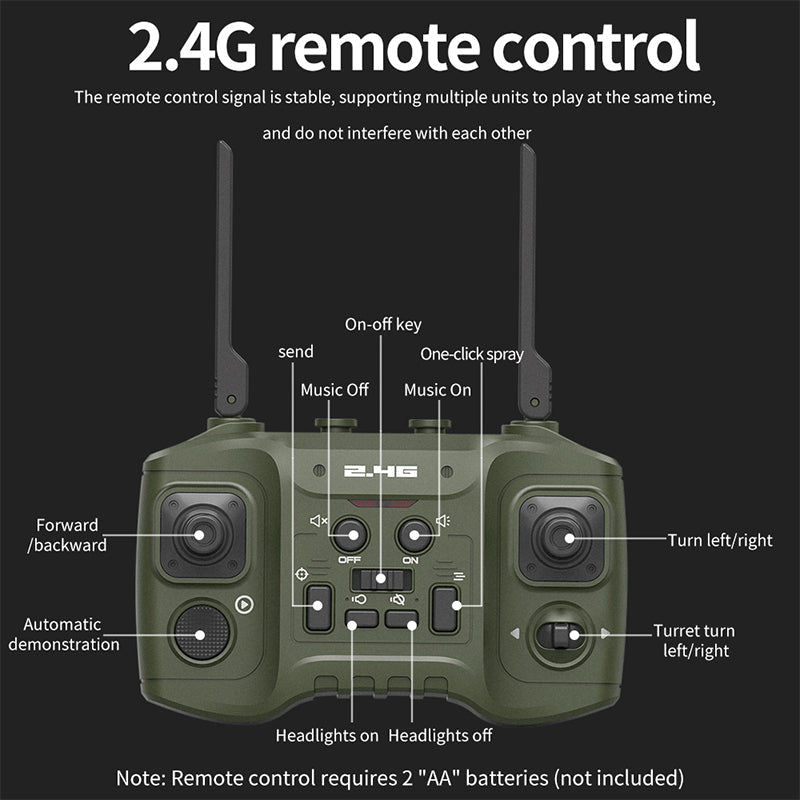 2.4G remote control

The remote control signal is stable, supporting multiple units to play at the same time,

and do not interfere with each other

On-off key

send

One-click spray

Music Off

Music On

2.4G

OFF

ON

Forward /backward

Turn left/right

Automatic demonstration

Turret turn left/right

Headlights on

Headlights off

Note: Remote control requires 2 "AA" batteries (not included)