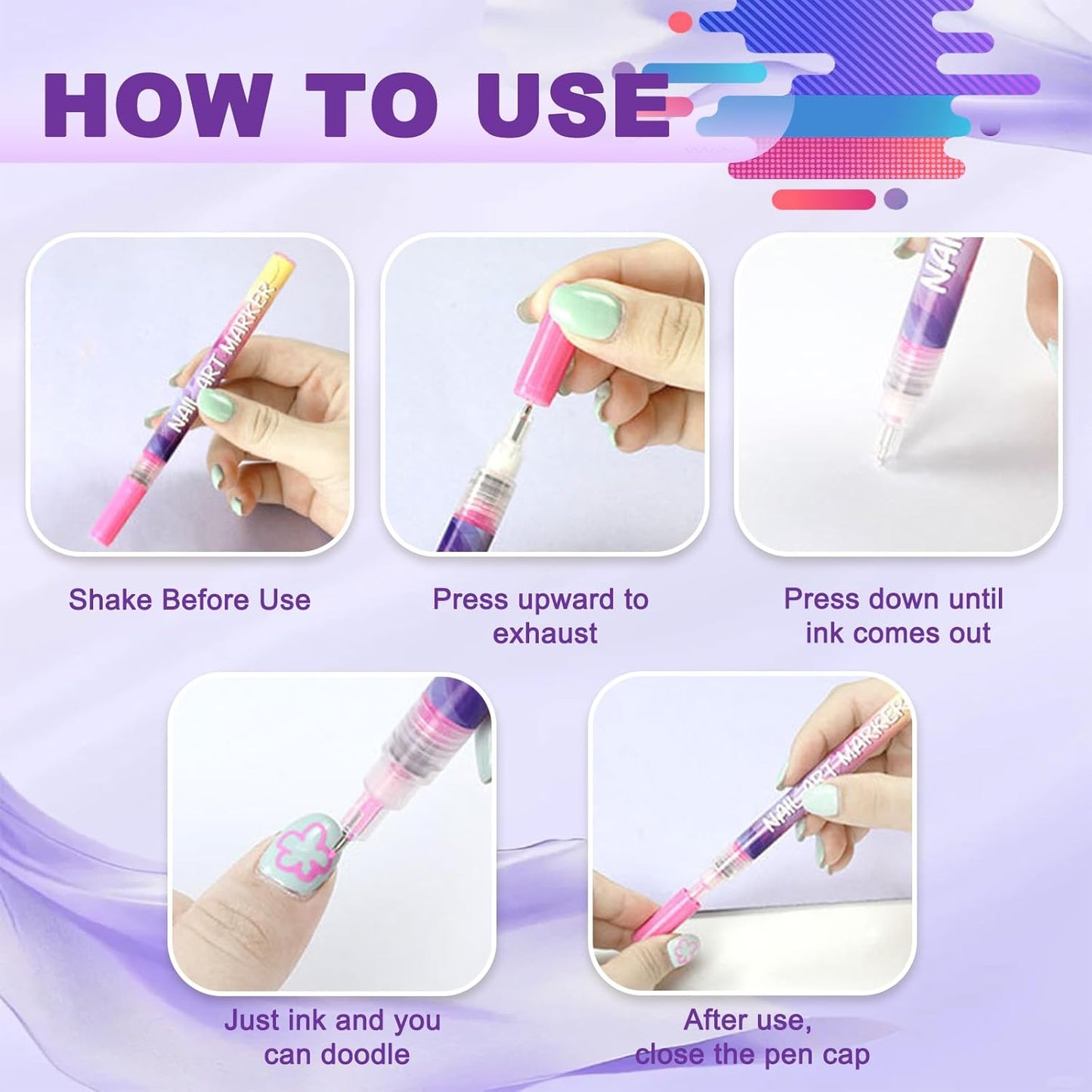 HOW TO USE

NAIL ART MARKER

Shake Before Use

Press upward to exhaust

NAI

Press down until ink comes out

Just ink and you can doodle

NAIL ART MARKER

After use, close the pen cap